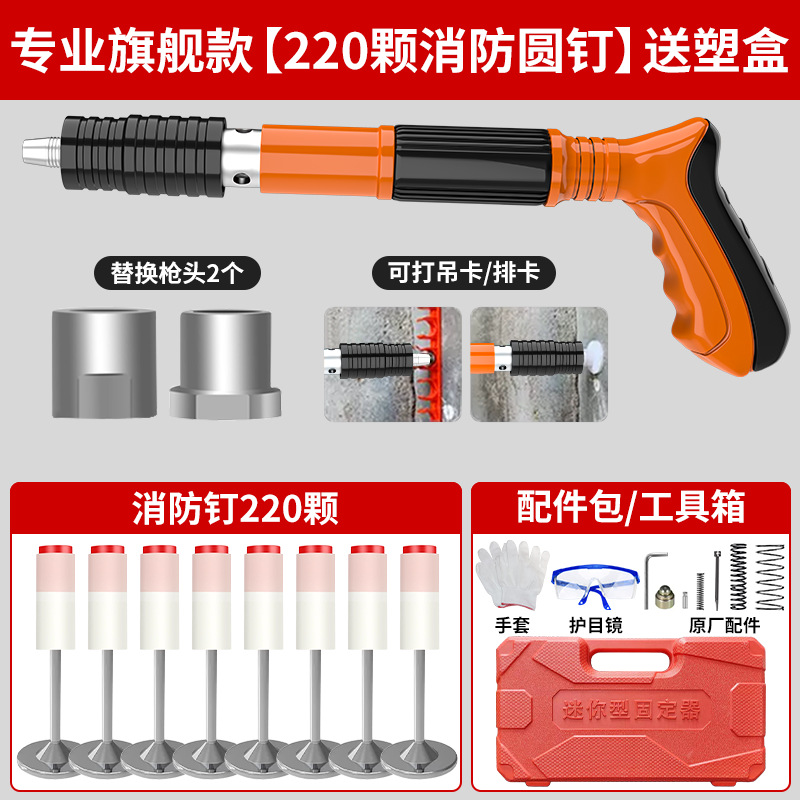 专业旗舰款【220颗消防圆钉】送塑盒

替换枪头2个

可打吊卡/排卡

消防钉220颗

配件包/工具箱

手套

护目镜

原厂配件

迷你型固定器