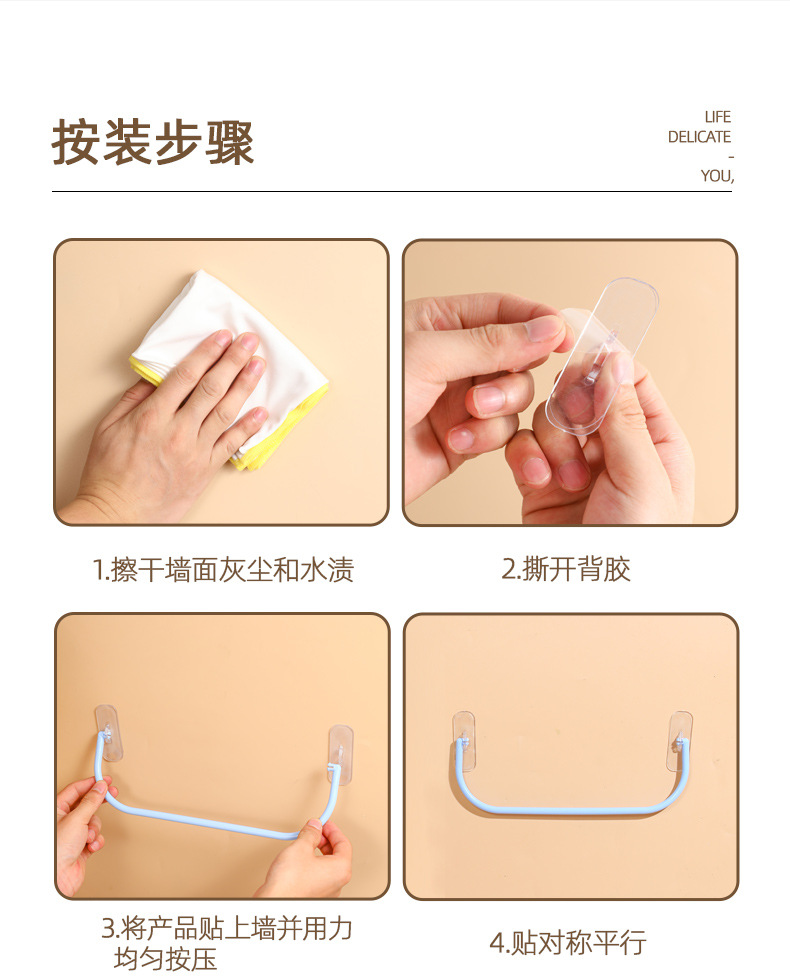 按装步骤

LIFE
DELICATE
-
YOU,

1.擦干墙面灰尘和水渍

2.撕开背胶

3.将产品贴上墙并用力均匀按压

4.贴对称平行