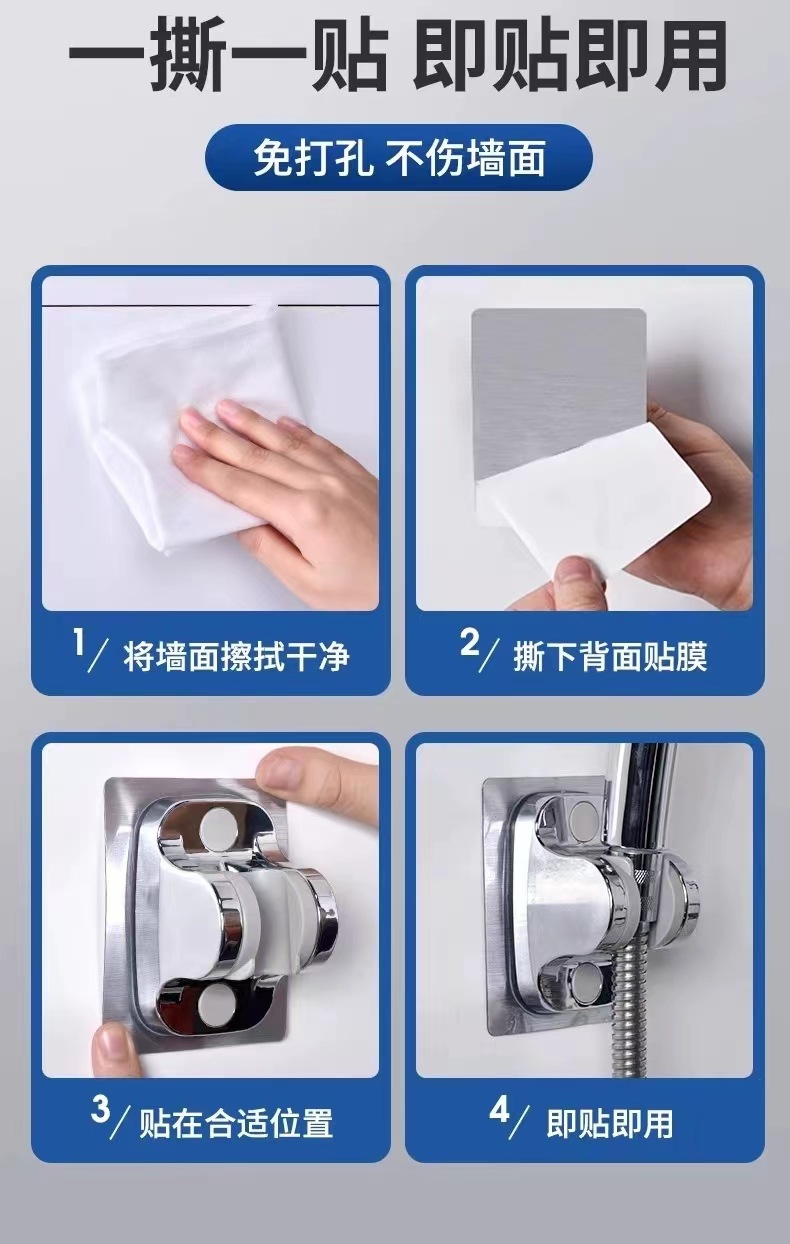 一撕一贴 即贴即用

免打孔 不伤墙面

1/ 将墙面擦拭干净

2/ 撕下背面贴膜

3/ 贴在合适位置

4/ 即贴即用