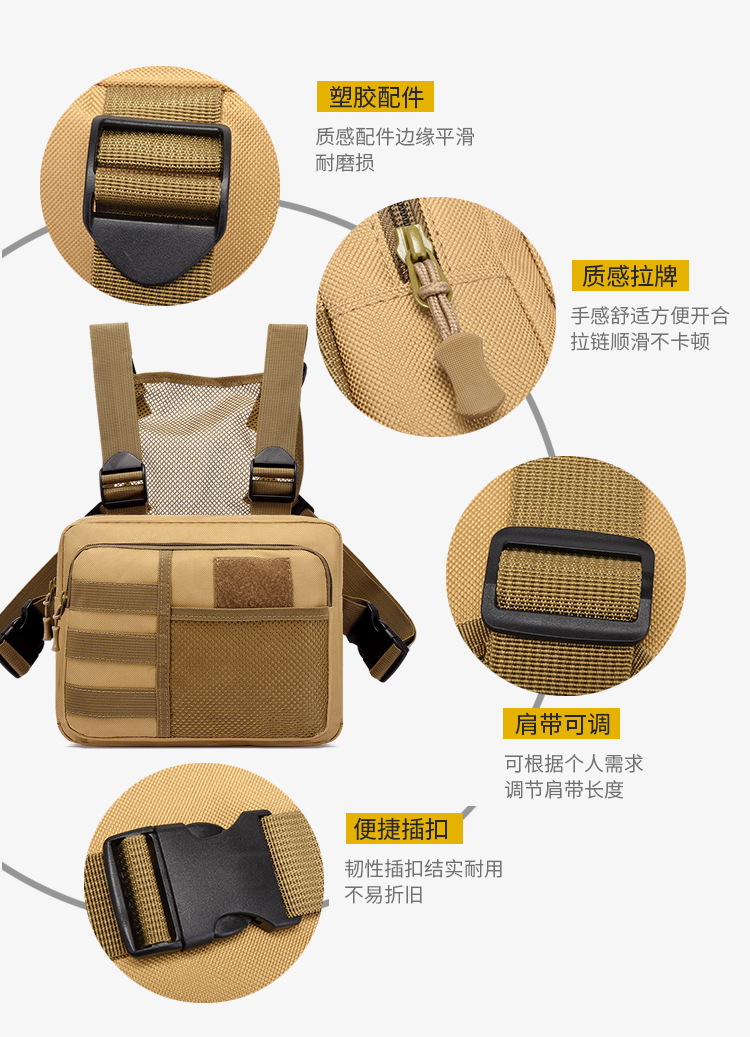 塑胶配件

质感配件边缘平滑
耐磨损

质感拉牌

手感舒适方便开合
拉链顺滑不卡顿

肩带可调

可根据个人需求
调节肩带长度

便捷插扣

韧性插扣结实耐用
不易折旧