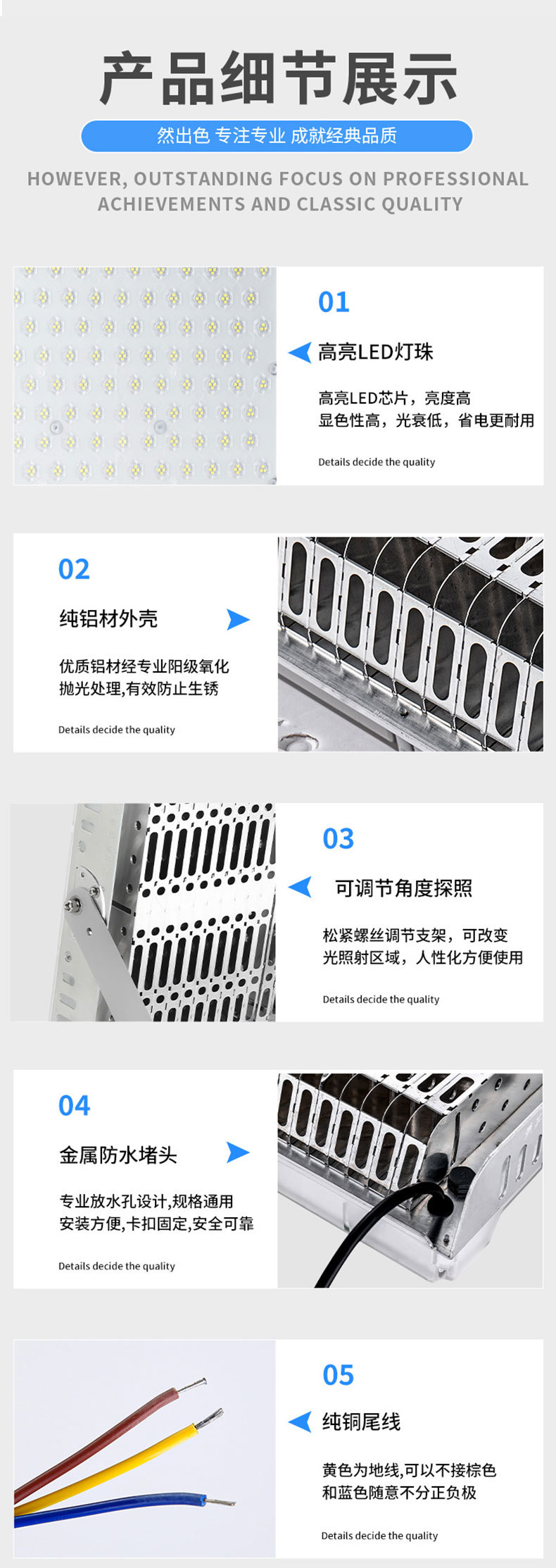 产品细节展示

然出色 专注专业 成就经典品质

HOWEVER, OUTSTANDING FOCUS ON PROFESSIONAL ACHIEVEMENTS AND CLASSIC QUALITY

01

高亮LED灯珠

高亮LED芯片，亮度高
显色性高，光衰低，省电更耐用

Details decide the quality

02

纯铝材外壳

优质铝材经专业阳级氧化
抛光处理,有效防止生锈

Details decide the quality

03

可调节角度探照

松紧螺丝调节支架，可改变
光照射区域，人性化方便使用

Details decide the quality

04

金属防水堵头

专业放水孔设计,规格通用
安装方便,卡扣固定,安全可靠

Details decide the quality

05

纯铜尾线

黄色为地线,可以不接棕色
和蓝色随意不分正负极

Details decide the quality