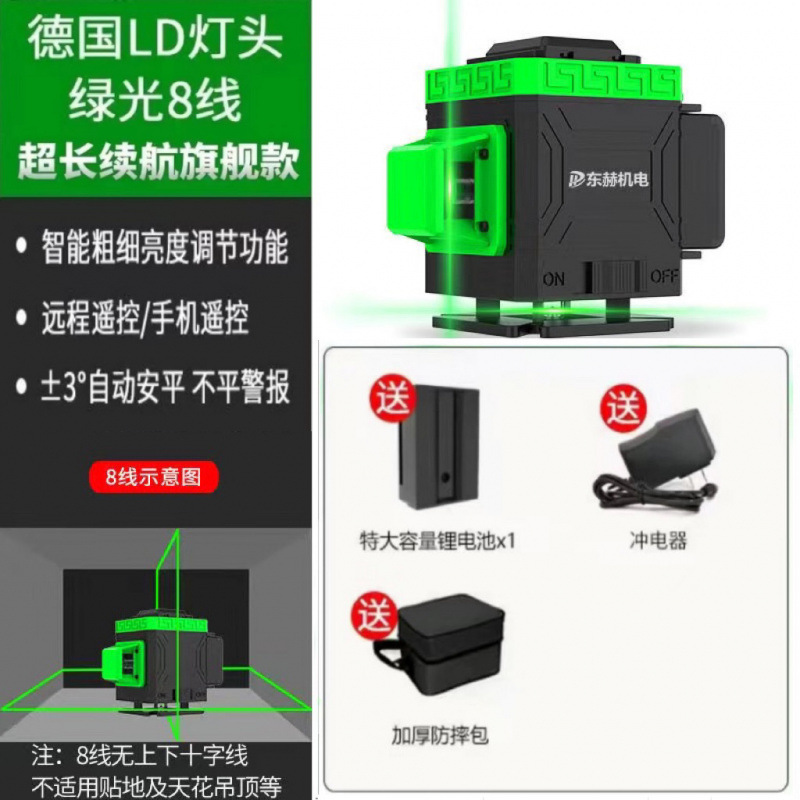 德国LD灯头
绿光8线
超长续航旗舰款

• 智能粗细亮度调节功能
• 远程遥控/手机遥控
• ±3°自动安平 不平警报

8线示意图

注：8线无上下十字线
不适用贴地及天花吊顶等

东赫机电
ON OFF

送
特大容量锂电池x1

送
冲电器

送
加厚防摔包