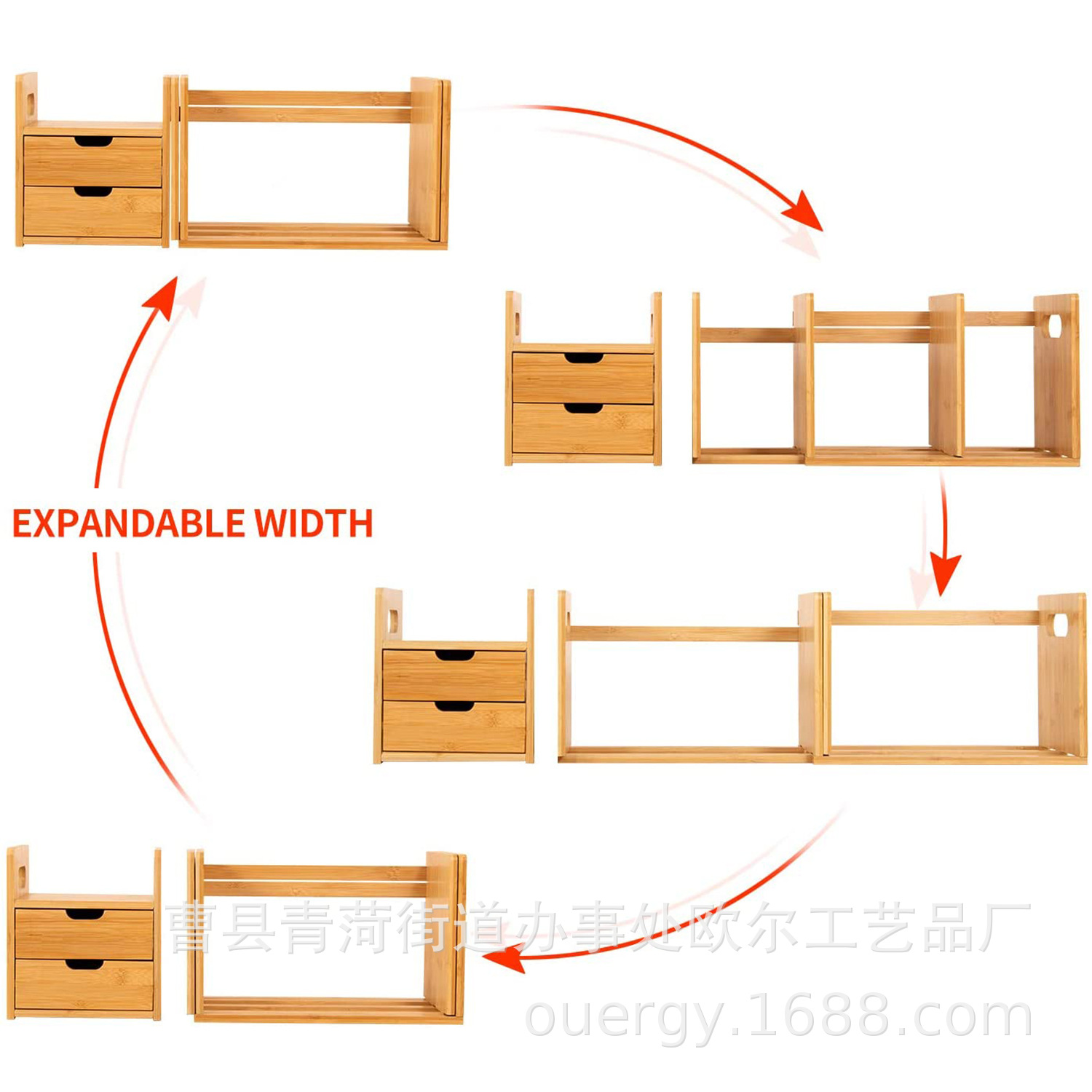 EXPANDABLE WIDTH

曹县青菏街道办事处欧尔工艺品厂
ouergy.1688.com