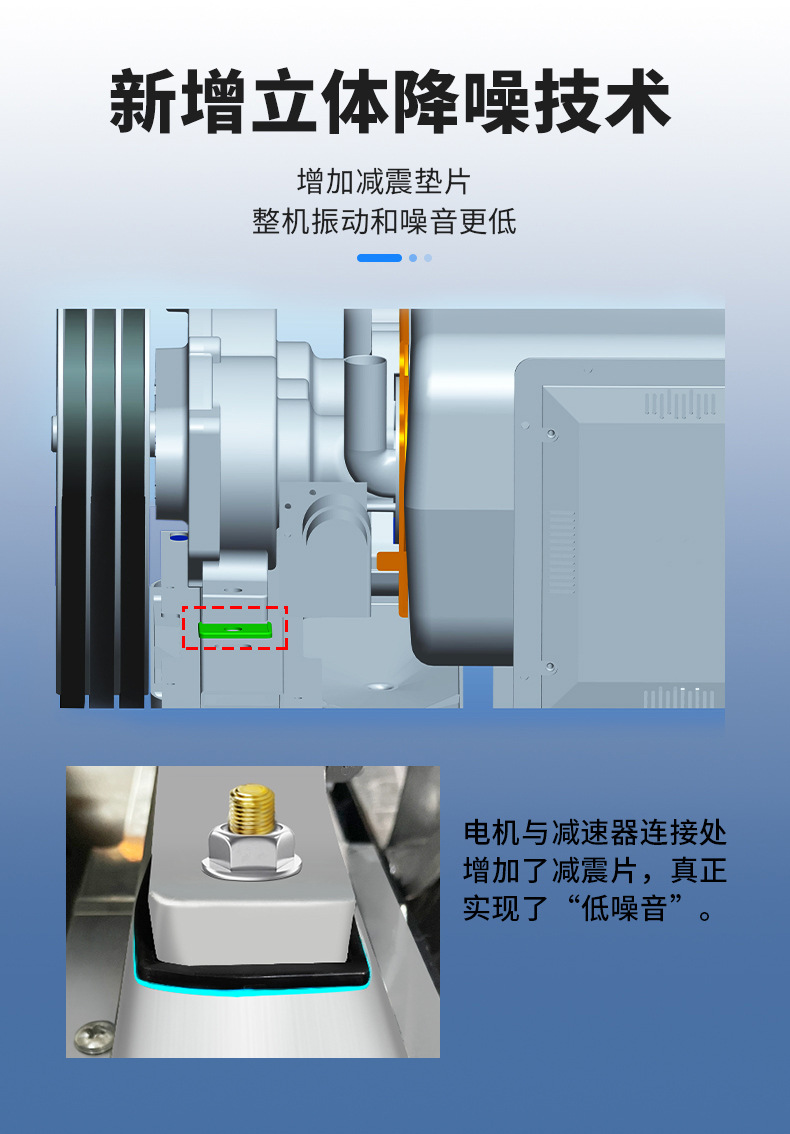 新增立体降噪技术

增加减震垫片
整机振动和噪音更低

电机与减速器连接处增加了减震片，真正实现了“低噪音”。