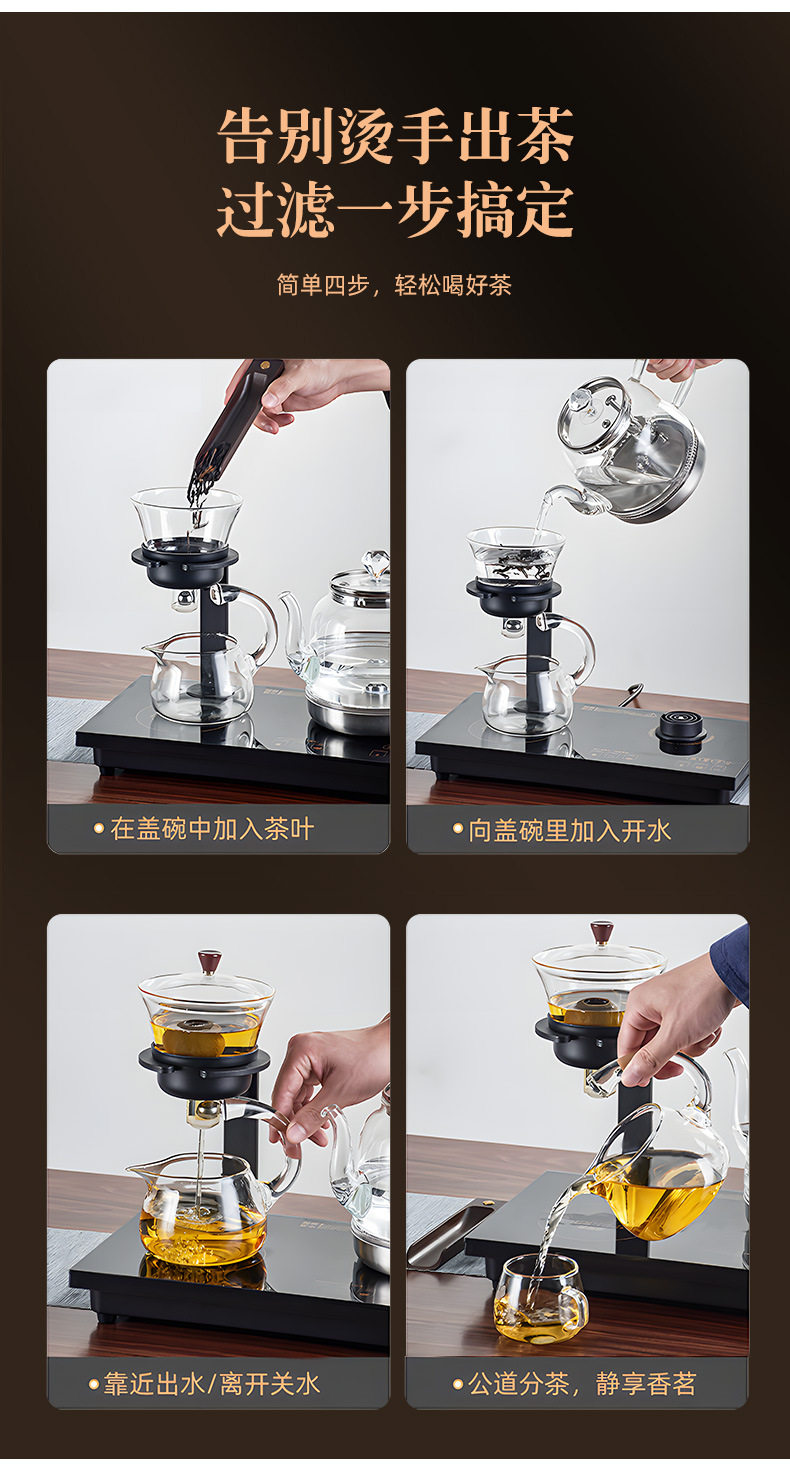 告别烫手出茶
过滤一步搞定

简单四步，轻松喝好茶

• 在盖碗中加入茶叶

• 向盖碗里加入开水

• 靠近出水/离开关水

• 公道分茶，静享香茗