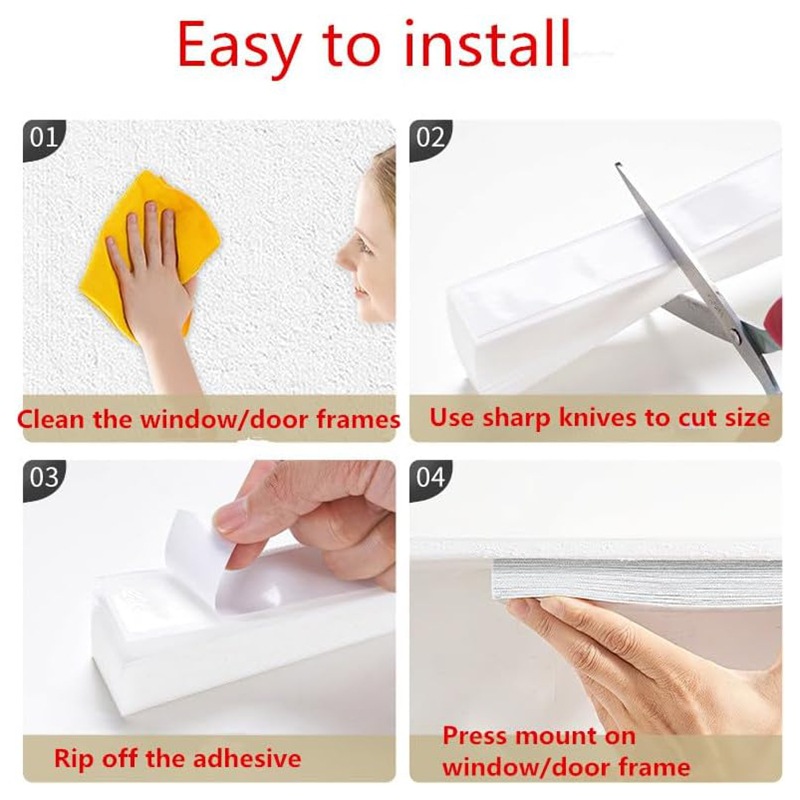 Easy to install

01

Clean the window/door frames

02

Use sharp knives to cut size

03

Rip off the adhesive

04

Press mount on window/door frame