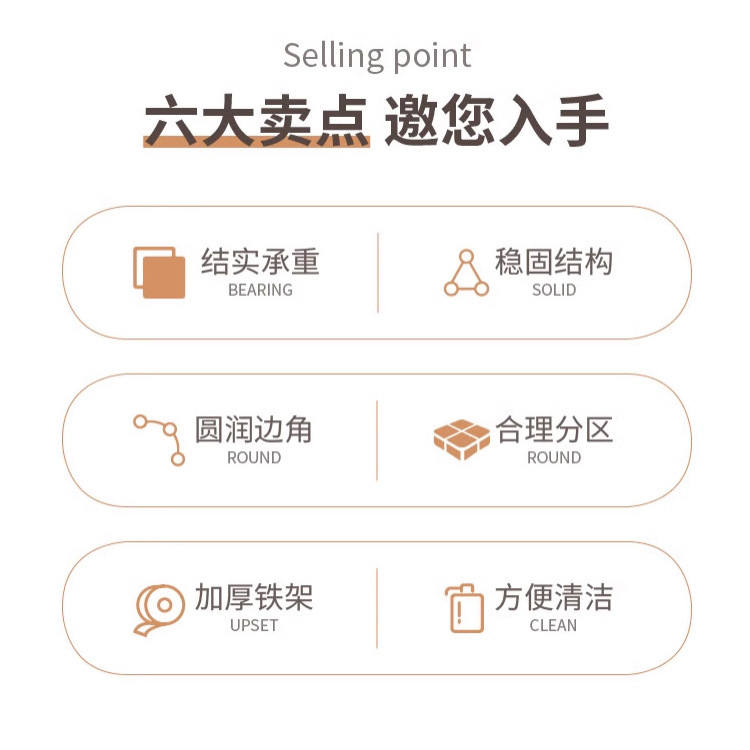 Selling point

六大卖点 邀您入手

结实承重
BEARING

稳固结构
SOLID

圆润边角
ROUND

合理分区
ROUND

加厚铁架
UPSET

方便清洁
CLEAN