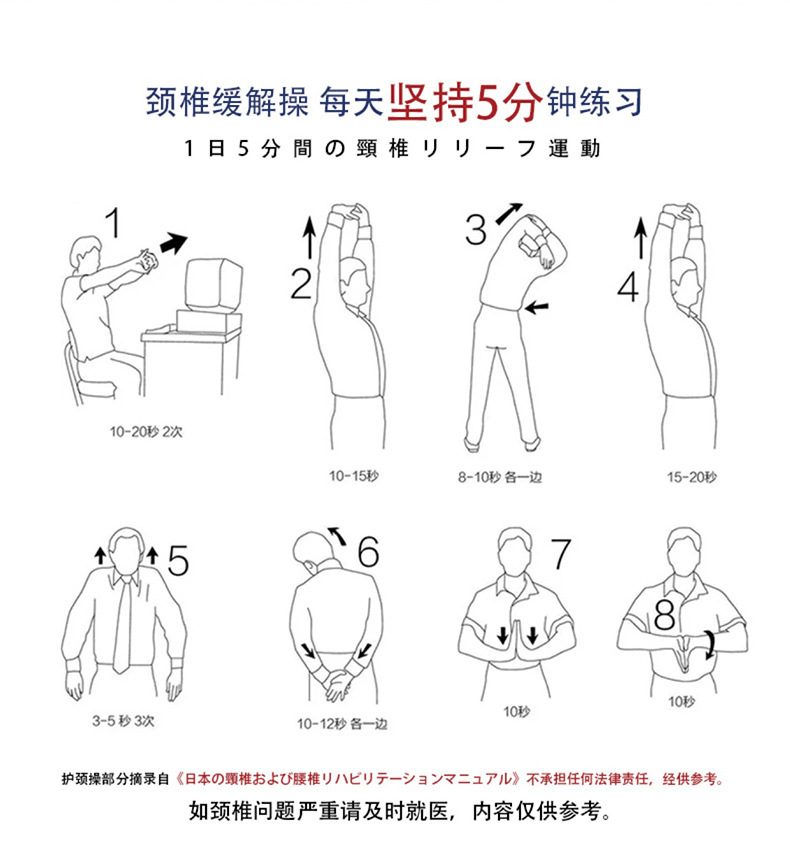 颈椎缓解操 每天坚持5分钟练习

1日5分間の頸椎リリーフ運動

1

10-20秒 2次

2

10-15秒

3

8-10秒 各一边

4

15-20秒

5

3-5 秒 3次

6

10-12秒 各一边

7

10秒

8

10秒

护颈操部分摘录自《日本の頸椎および腰椎リハビリテーションマニュアル》不承担任何法律责任，经供参考。

如颈椎问题严重请及时就医，内容仅供参考。