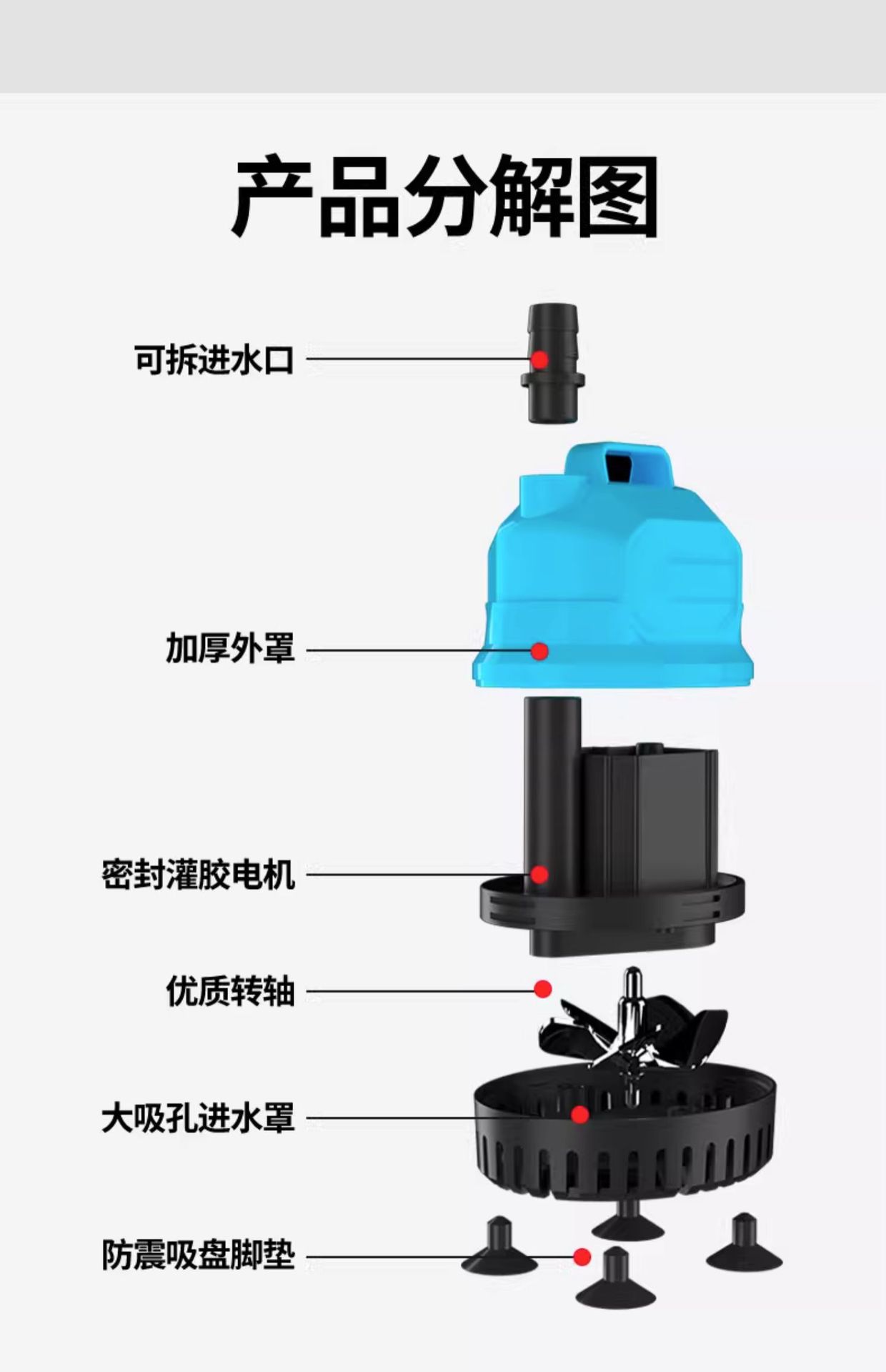 产品分解图

可拆进水口

加厚外罩

密封灌胶电机

优质转轴

大吸孔进水罩

防震吸盘脚垫