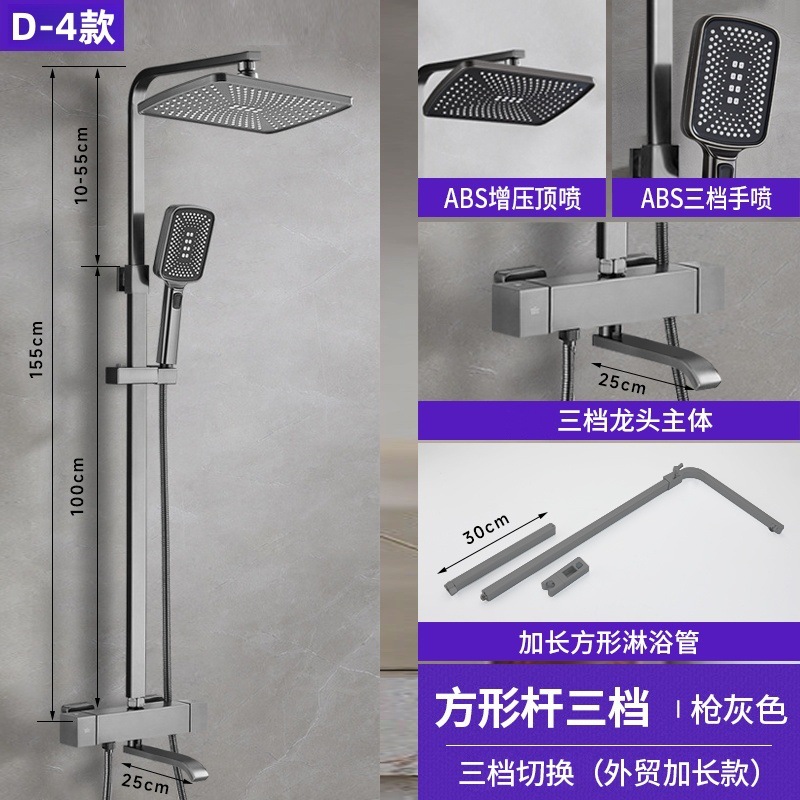 D-4款

10-55cm

155cm

100cm

25cm

ABS增压顶喷

ABS三档手喷

25cm

三档龙头主体

30cm

加长方形淋浴管

方形杆三档 | 枪灰色

三档切换（外贸加长款）