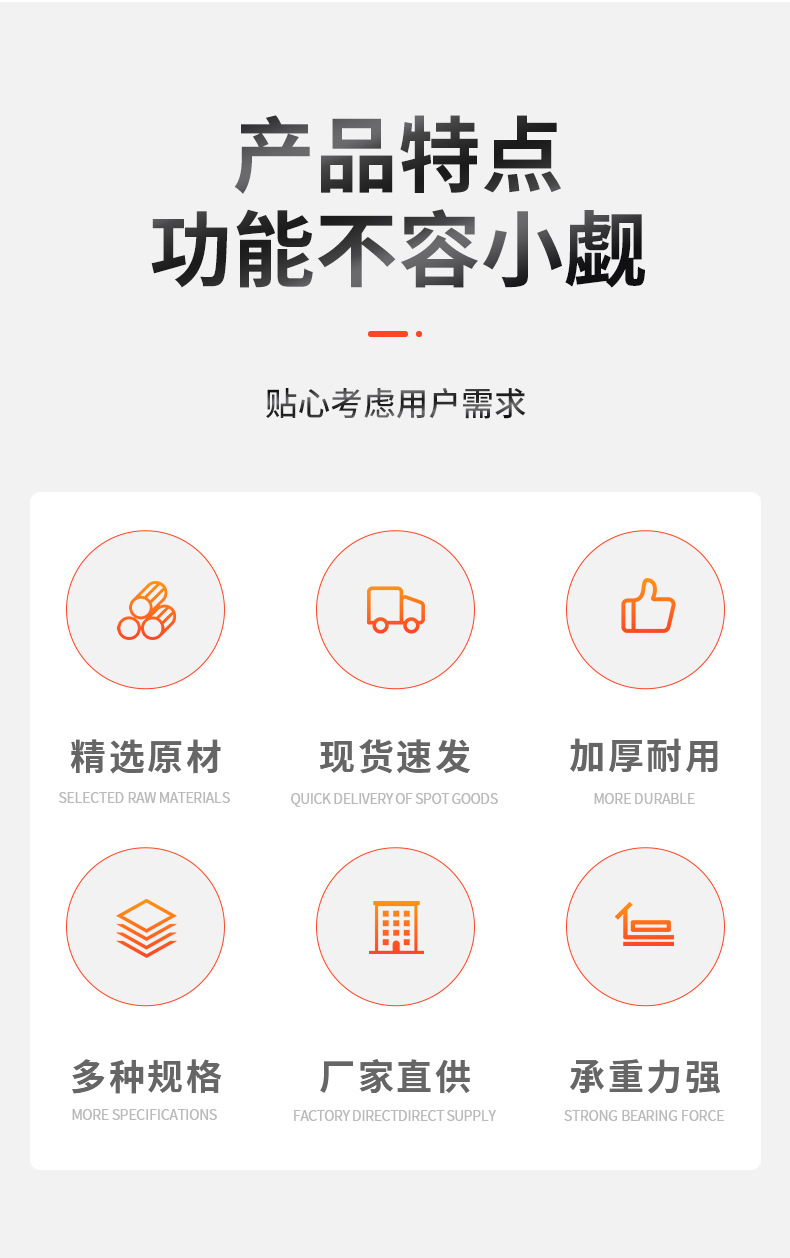 产品特点
功能不容小觑

贴心考虑用户需求

精选原材
SELECTED RAW MATERIALS

现货速发
QUICK DELIVERY OF SPOT GOODS

加厚耐用
MORE DURABLE

多种规格
MORE SPECIFICATIONS

厂家直供
FACTORY DIRECTDIRECT SUPPLY

承重力强
STRONG BEARING FORCE