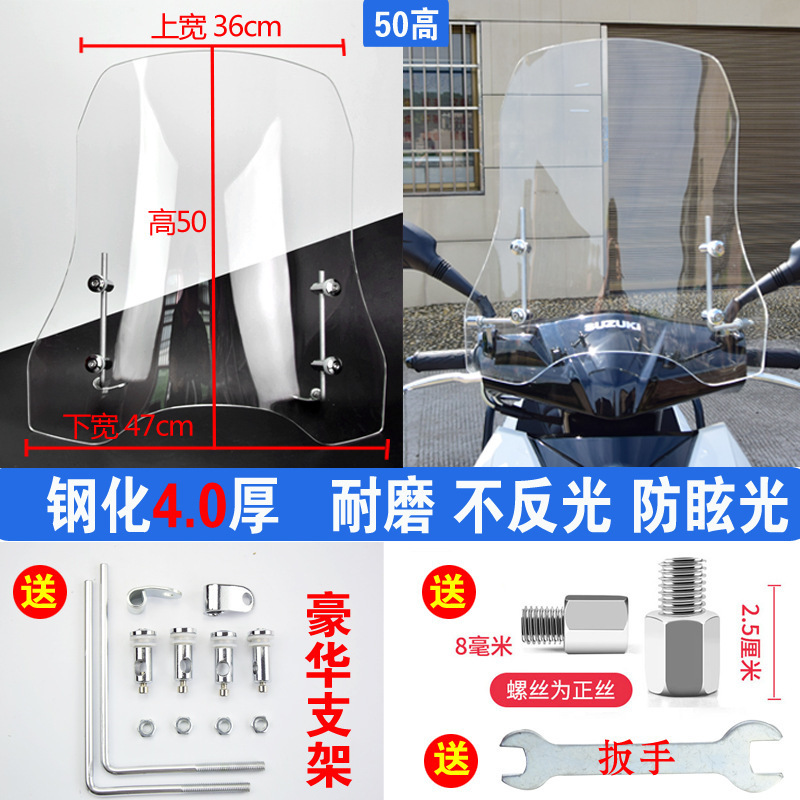 上宽 36cm

50高

高50

下宽 47cm

SUZUKI

钢化4.0厚 耐磨 不反光 防眩光

送

豪华支架

送

8毫米

2.5厘米

螺丝为正丝

送

扳手