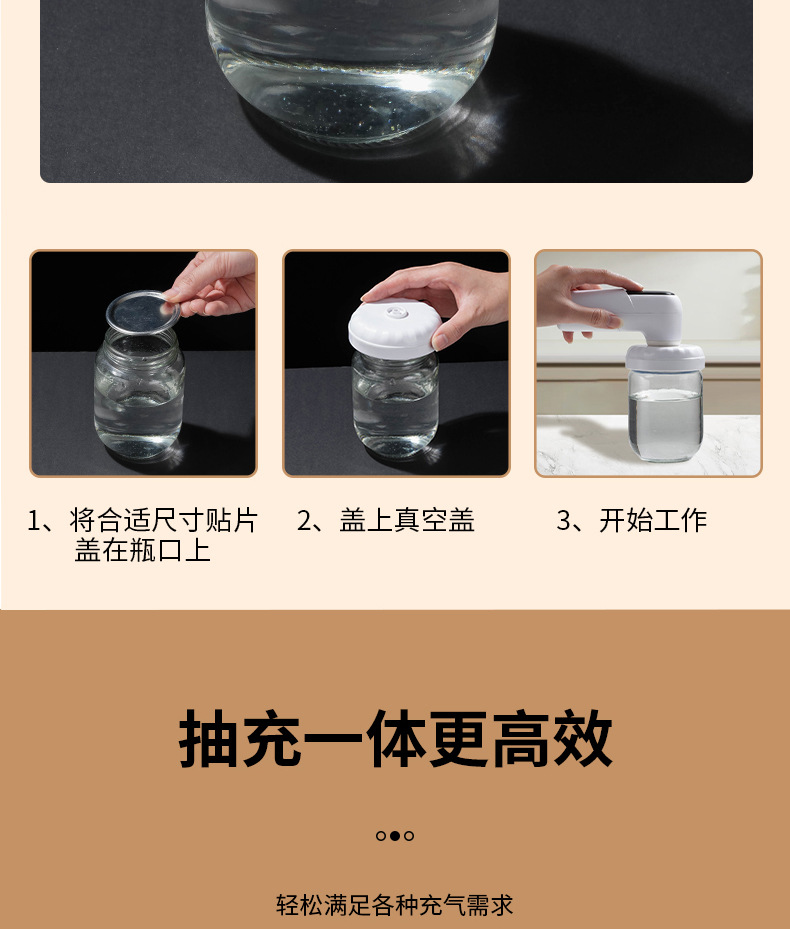 1、将合适尺寸贴片盖在瓶口上

2、盖上真空盖

3、开始工作

抽充一体更高效

轻松满足各种充气需求