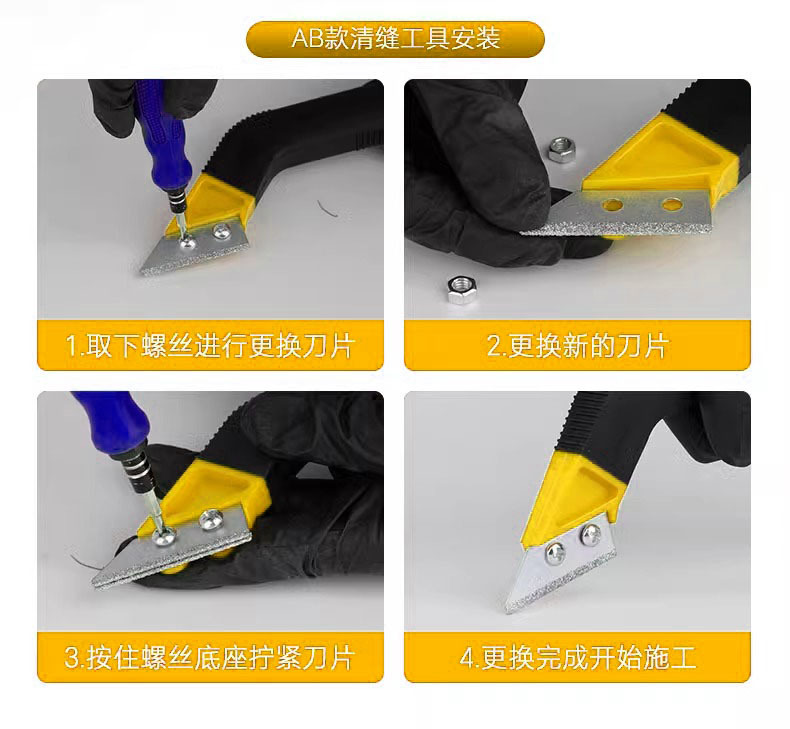 AB款清缝工具安装

1.取下螺丝进行更换刀片

2.更换新的刀片

3.按住螺丝底座拧紧刀片

4.更换完成开始施工