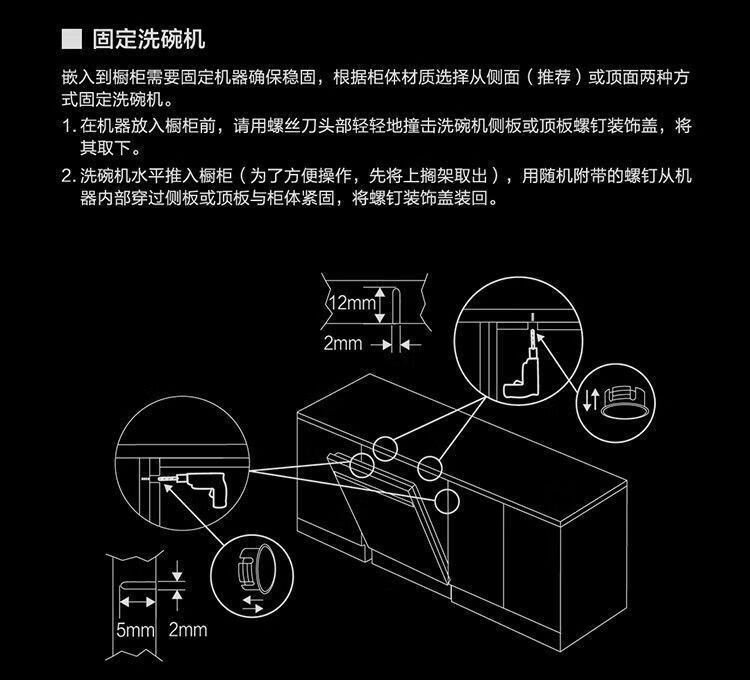 ■ 固定洗碗机

嵌入到橱柜需要固定机器确保稳固，根据柜体材质选择从侧面（推荐）或顶面两种方式固定洗碗机。

1. 在机器放入橱柜前，请用螺丝刀头部轻轻地撞击洗碗机侧板或顶板螺钉装饰盖，将其取下。

2. 洗碗机水平推入橱柜（为了方便操作，先将上搁架取出），用随机附带的螺钉从机器内部穿过侧板或顶板与柜体紧固，将螺钉装饰盖装回。

12mm
2mm

5mm 2mm