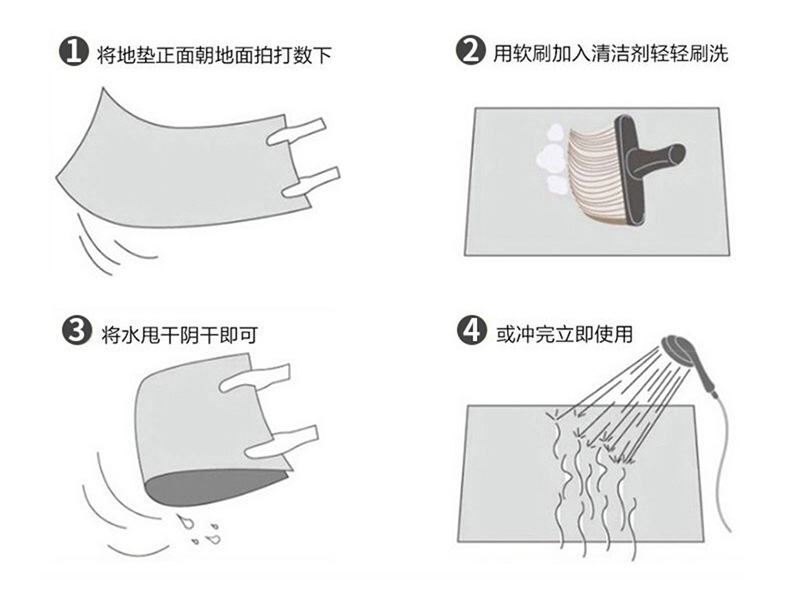 1 将地垫正面朝地面拍打数下

2 用软刷加入清洁剂轻轻刷洗

3 将水甩干阴干即可

4 或冲完立即使用