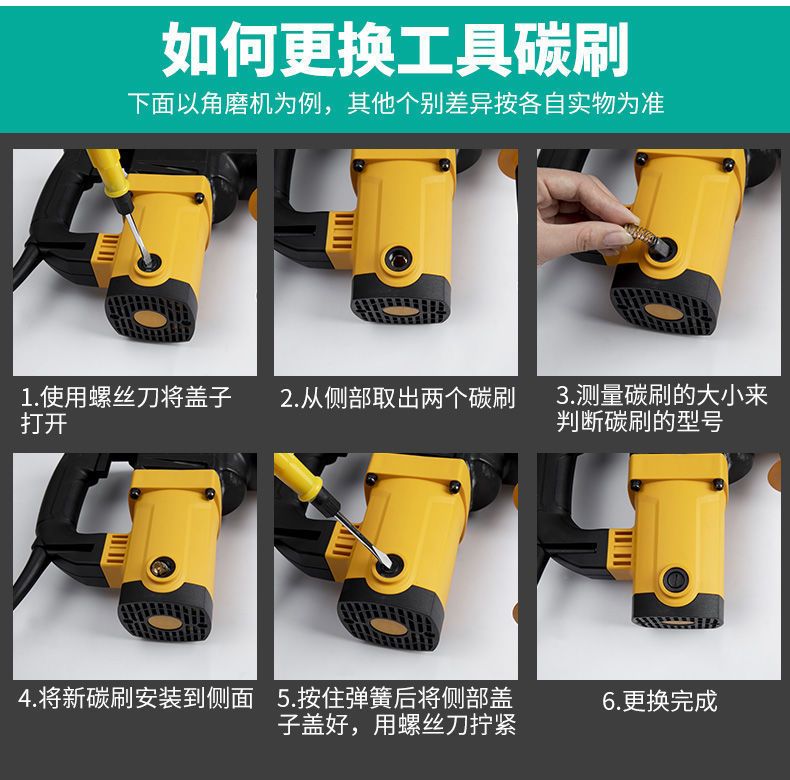 如何更换工具碳刷

下面以角磨机为例，其他个别差异按各自实物为准

1.使用螺丝刀将盖子打开

2.从侧部取出两个碳刷

3.测量碳刷的大小来判断碳刷的型号

4.将新碳刷安装到侧面

5.按住弹簧后将侧部盖子盖好，用螺丝刀拧紧

6.更换完成