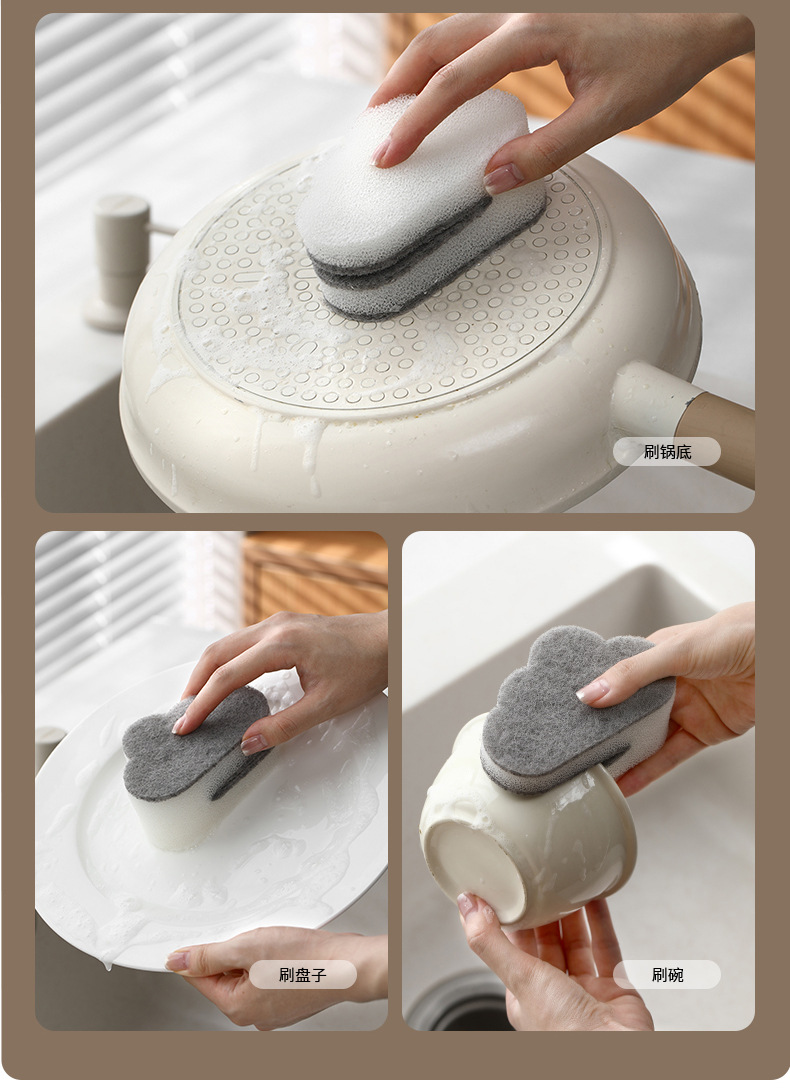 刷锅底

刷盘子

刷碗