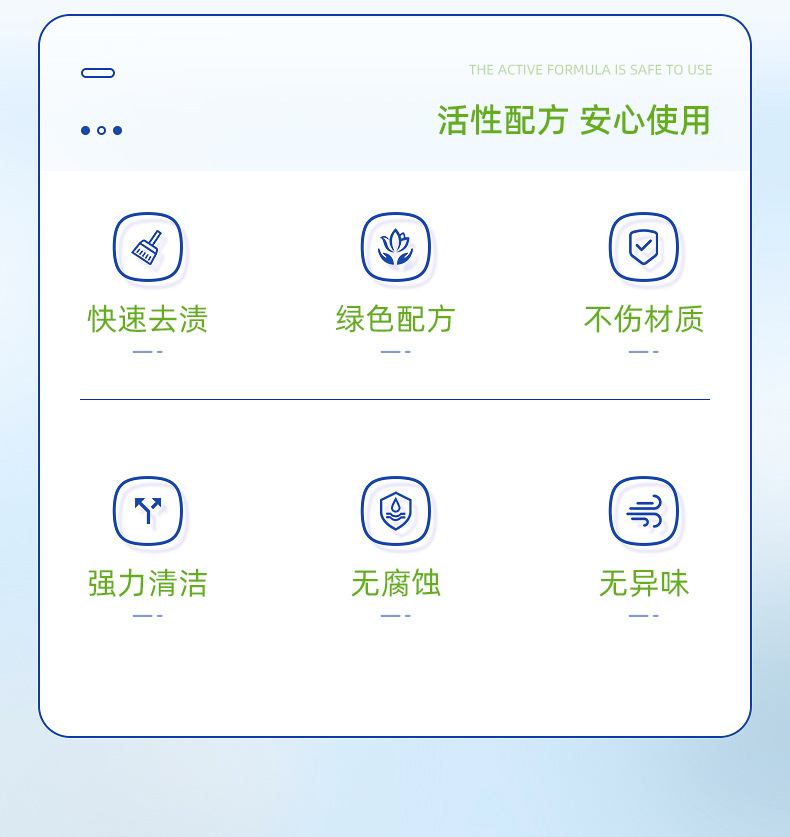 THE ACTIVE FORMULA IS SAFE TO USE

活性配方 安心使用

快速去渍

绿色配方

不伤材质

强力清洁

无腐蚀

无异味