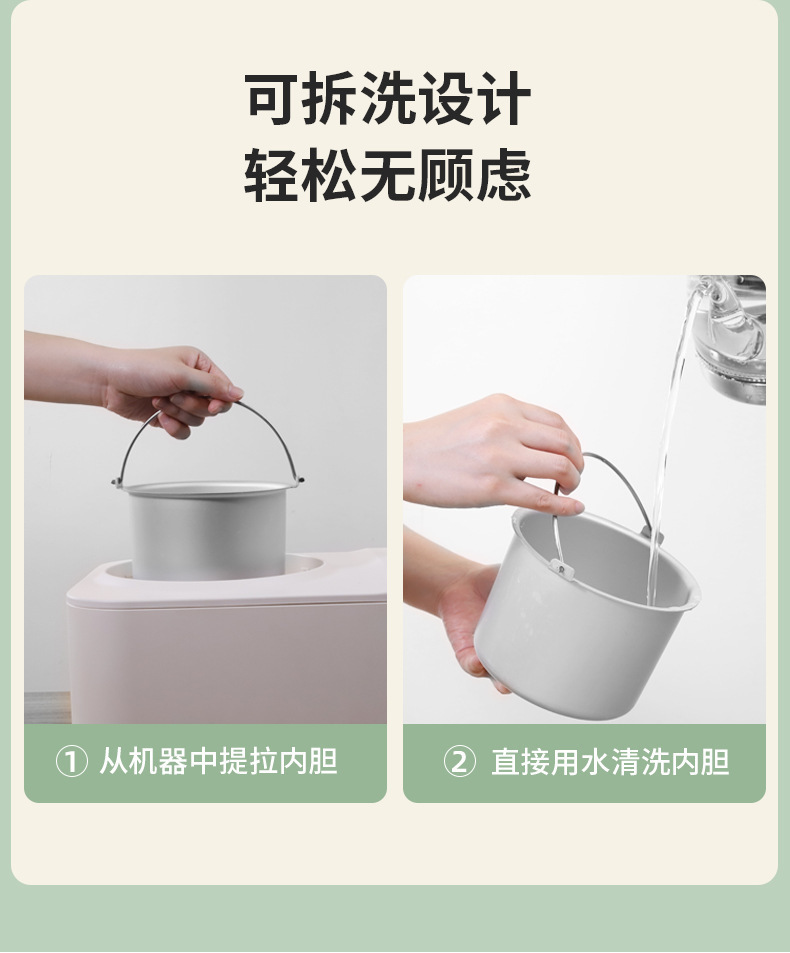 可拆洗设计
轻松无顾虑

① 从机器中提拉内胆

② 直接用水清洗内胆