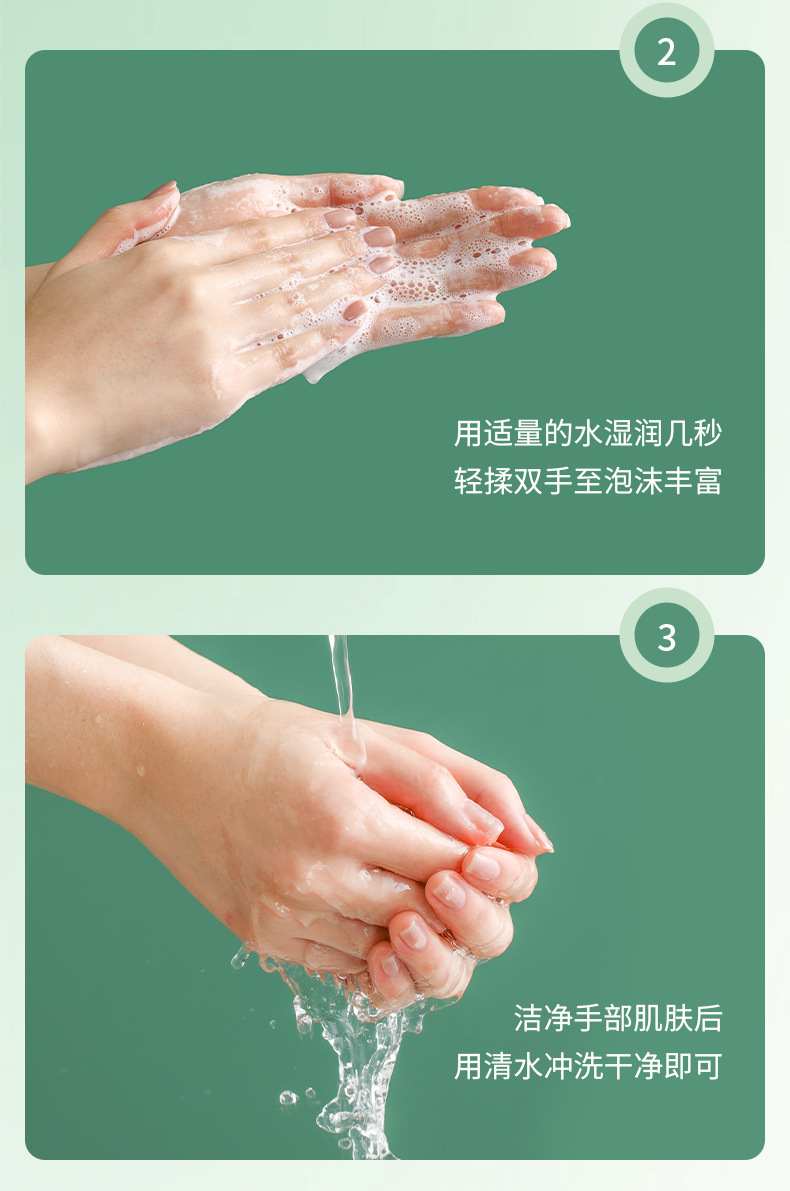 2

用适量的水湿润几秒
轻揉双手至泡沫丰富

3

洁净手部肌肤后
用清水冲洗干净即可