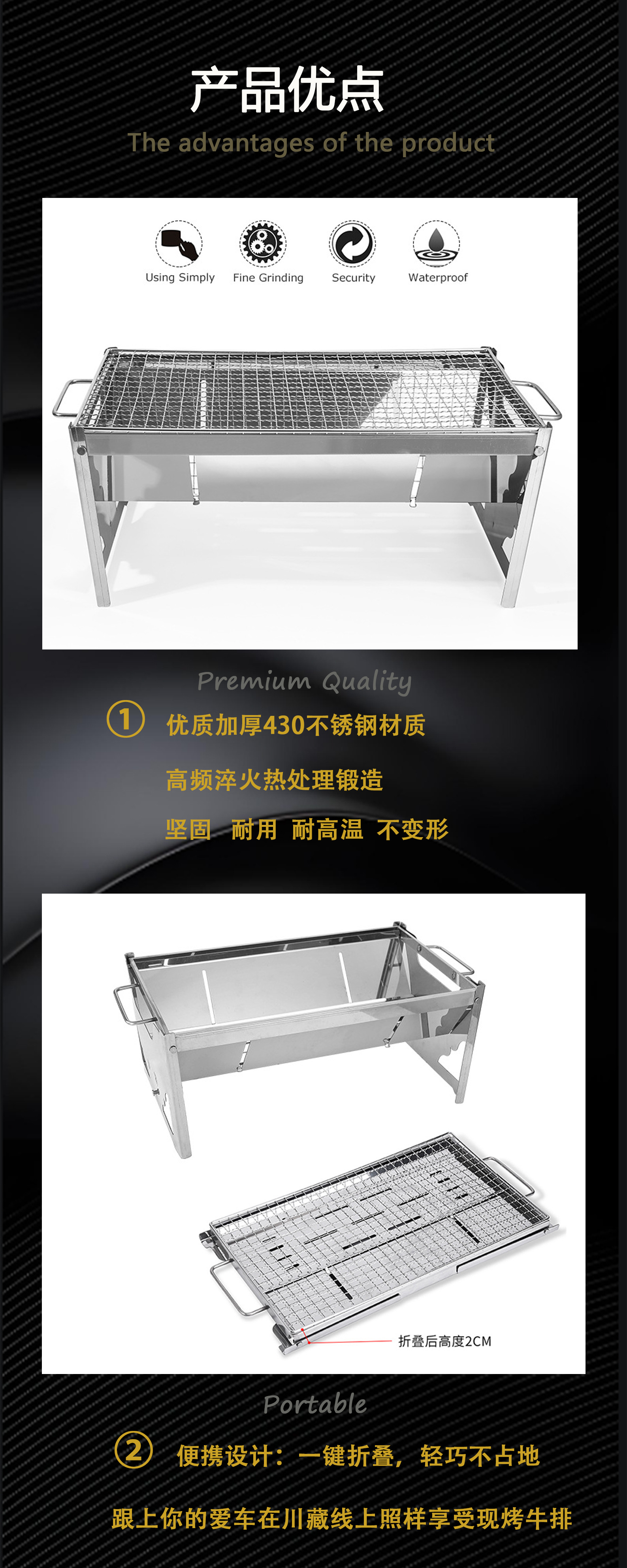 产品优点

The advantages of the product

Using Simply Fine Grinding Security Waterproof

Premium Quality

① 优质加厚430不锈钢材质

高频淬火热处理锻造

坚固 耐用 耐高温 不变形

折叠后高度2CM

Portable

② 便携设计：一键折叠，轻巧不占地

跟上你的爱车在川藏线上照样享受现烤牛排