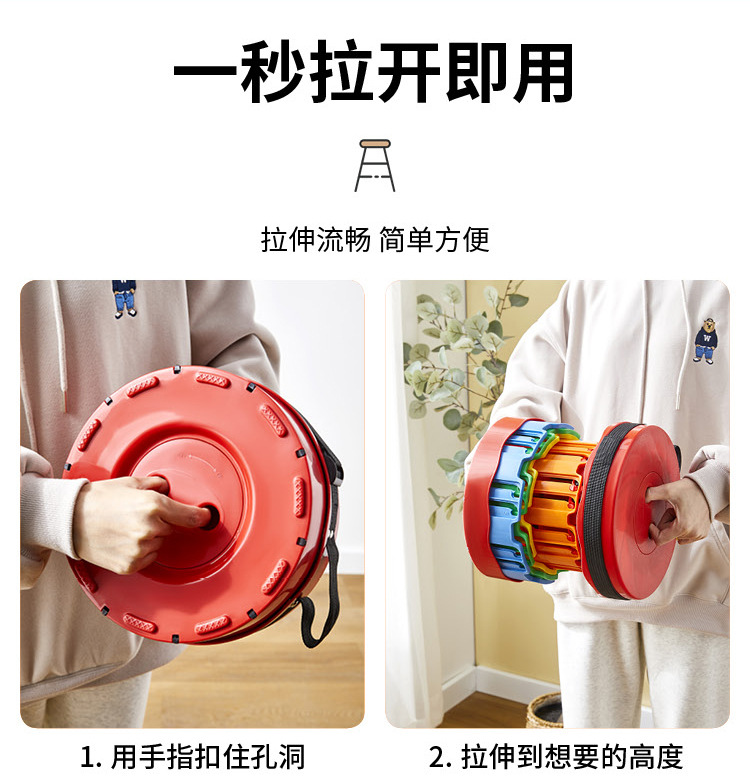 一秒拉开即用

拉伸流畅 简单方便

W

1. 用手指扣住孔洞

2. 拉伸到想要的高度