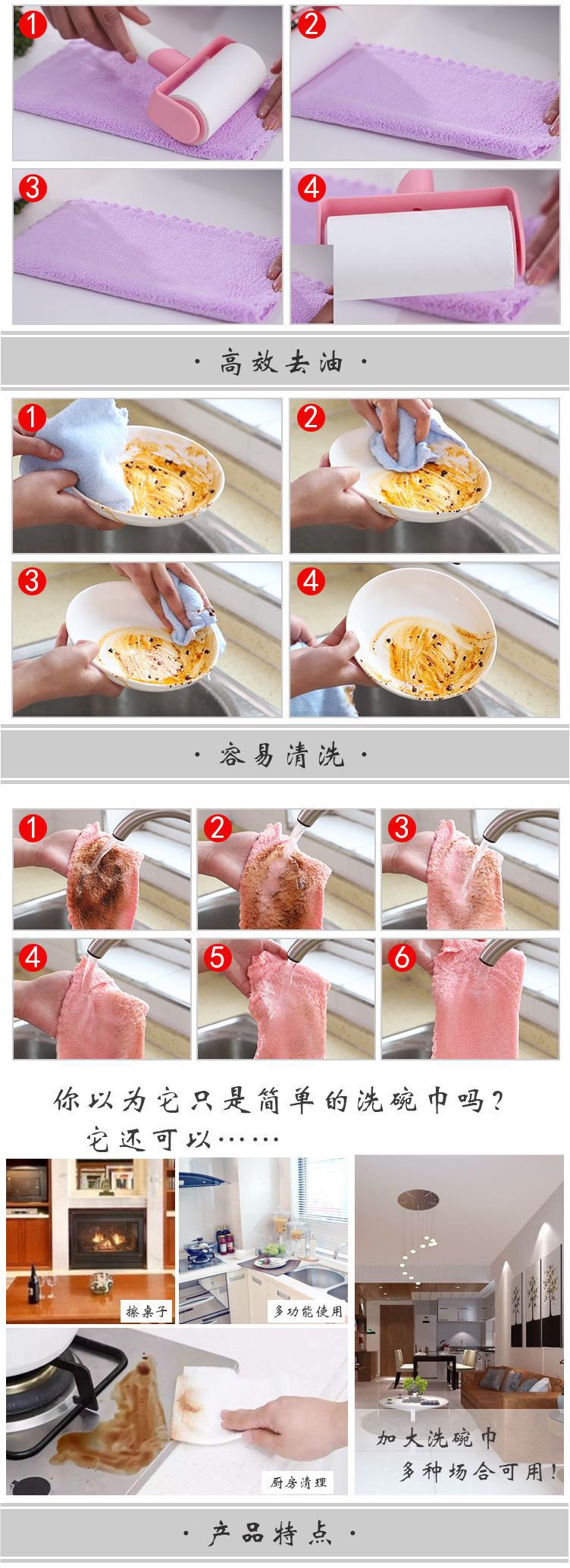 1 2 3 4

· 高效去油 ·

1 2 3 4

· 容易清洗 ·

1 2 3 4 5 6

你以为它只是简单的洗碗巾吗？
它还可以……

擦桌子
多功能使用
厨房清理
加大洗碗巾
多种场合可用！

· 产品特点 ·