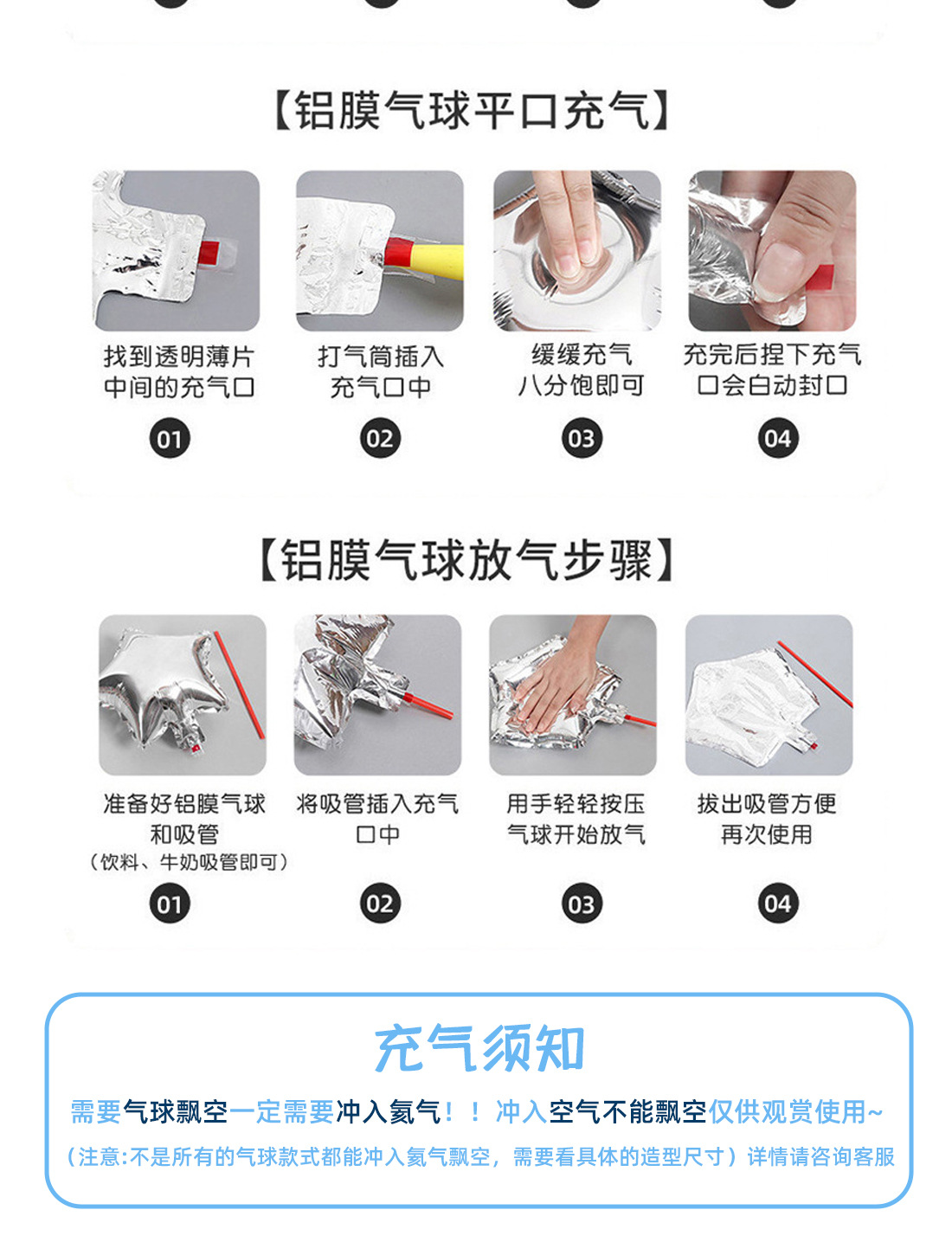 【铝膜气球平口充气】

找到透明薄片中间的充气口
01

打气筒插入充气口中
02

缓缓充气八分饱即可
03

充完后捏下充气口会自动封口
04

【铝膜气球放气步骤】

准备好铝膜气球和吸管
（饮料、牛奶吸管即可）
01

将吸管插入充气口中
02

用手轻轻按压气球开始放气
03

拔出吸管方便再次使用
04

充气须知

需要气球飘空一定需要冲入氦气！！冲入空气不能飘空仅供观赏使用~

（注意:不是所有的气球款式都能冲入氦气飘空，需要看具体的造型尺寸）详情请咨询客服