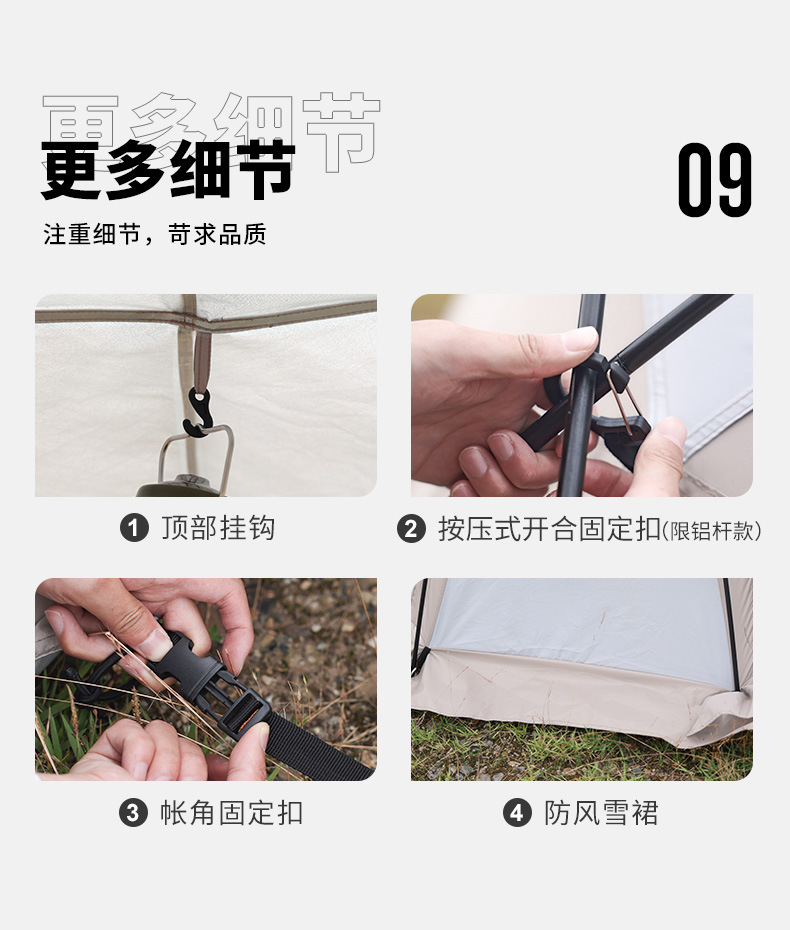 更多细节

更多细节

09

注重细节，苛求品质

1 顶部挂钩

2 按压式开合固定扣(限铝杆款)

3 帐角固定扣

4 防风雪裙