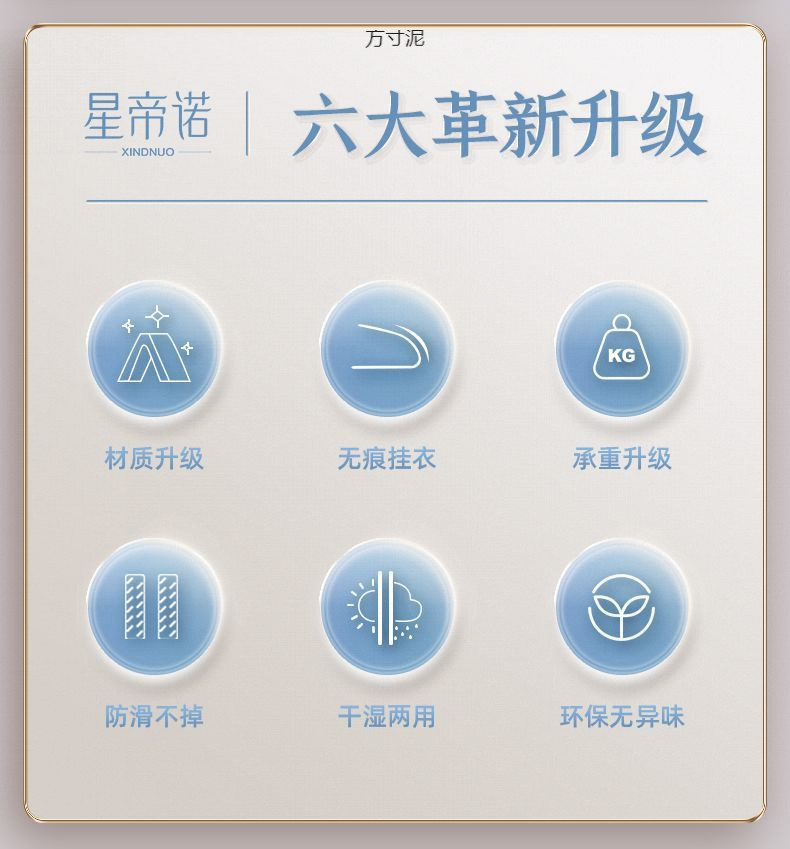 方寸泥

星帝诺
XINDNUO

六大革新升级

KG

材质升级

无痕挂衣

承重升级

防滑不掉

干湿两用

环保无异味