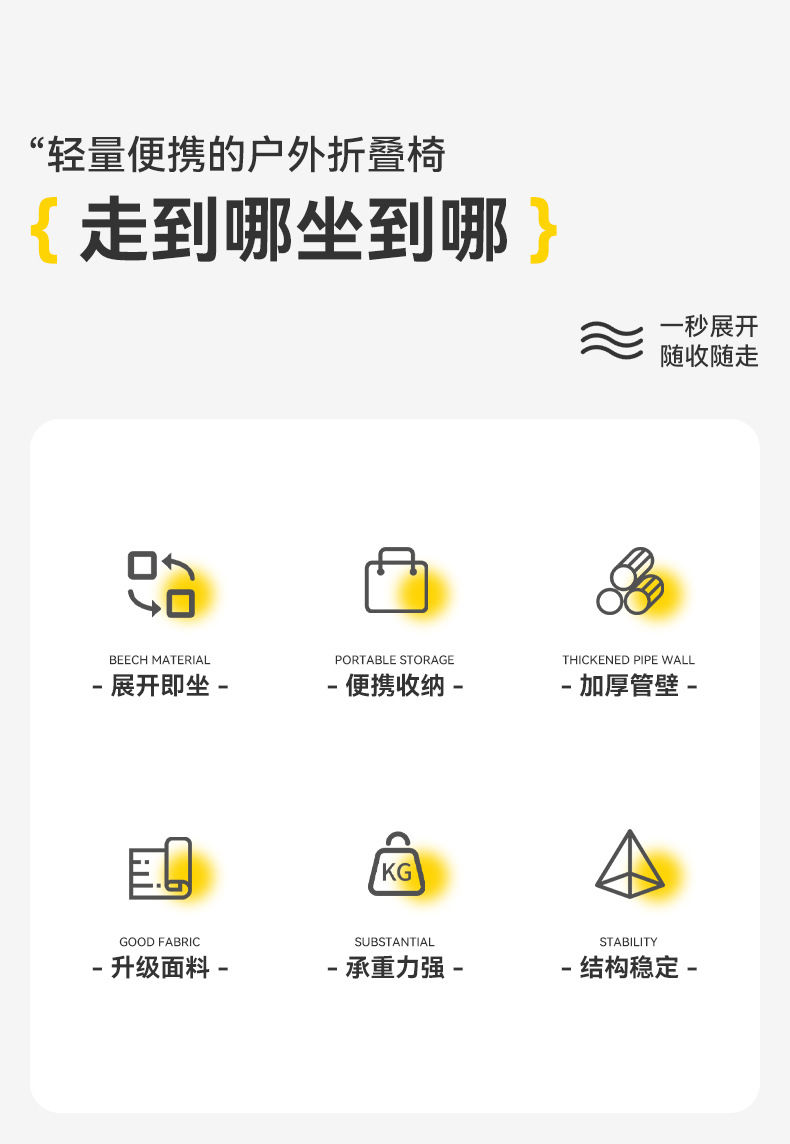 “轻量便携的户外折叠椅

{ 走到哪坐到哪 }

一秒展开
随收随走

BEECH MATERIAL
- 展开即坐 -

PORTABLE STORAGE
- 便携收纳 -

THICKENED PIPE WALL
- 加厚管壁 -

GOOD FABRIC
- 升级面料 -

KG

SUBSTANTIAL
- 承重力强 -

STABILITY
- 结构稳定 -