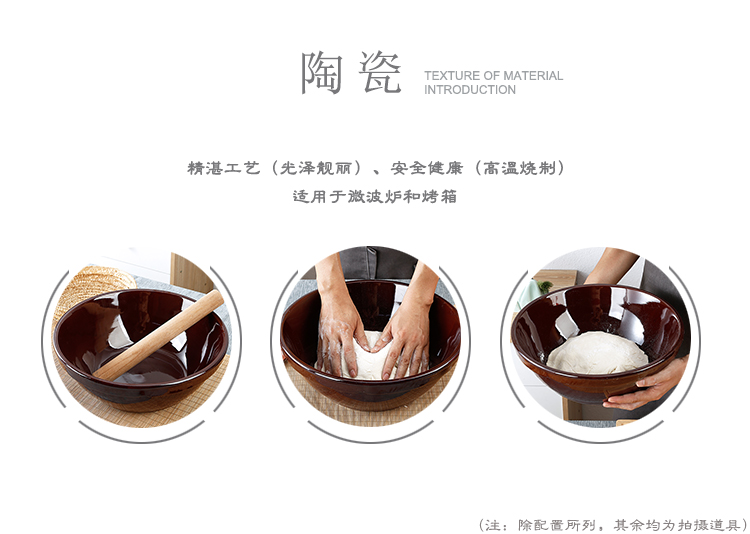 陶瓷 TEXTURE OF MATERIAL INTRODUCTION

精湛工艺（光泽靓丽）、安全健康（高温烧制）
适用于微波炉和烤箱

（注：除配置所列，其余均为拍摄道具）