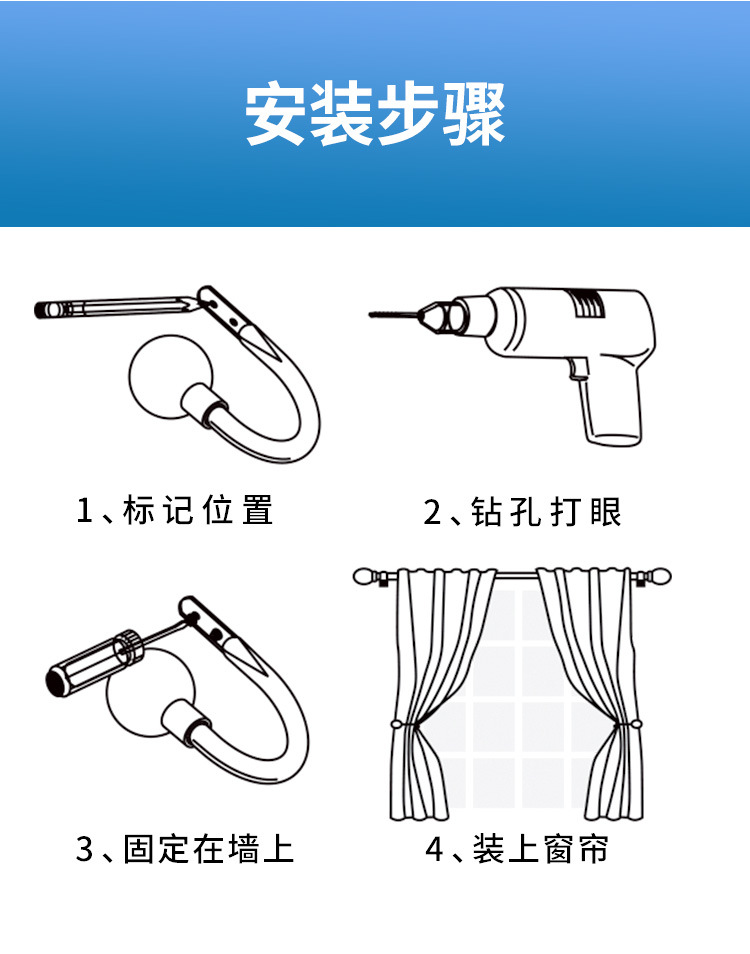 安装步骤

1、标记位置

2、钻孔打眼

3、固定在墙上

4、装上窗帘