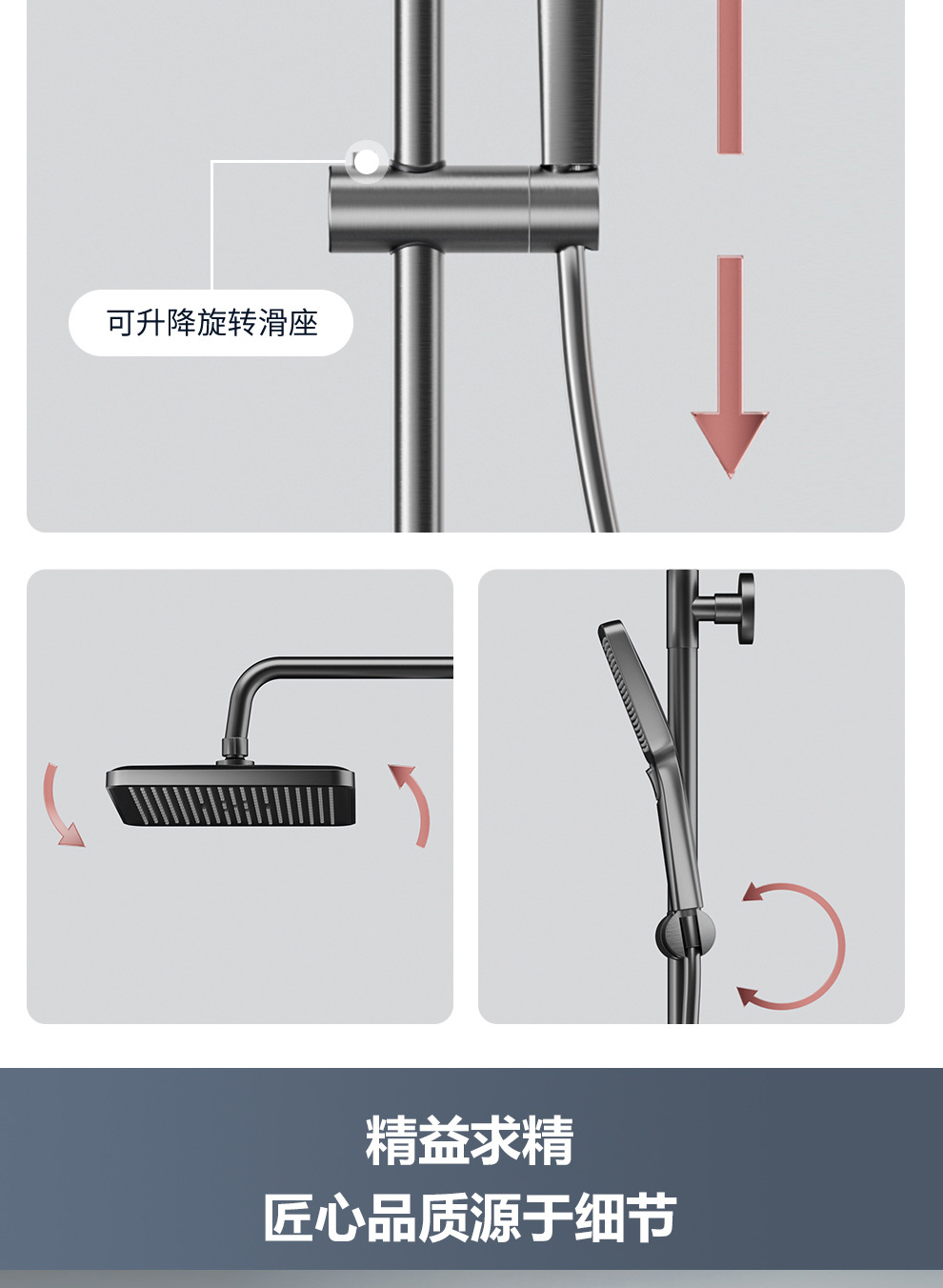 可升降旋转滑座

精益求精
匠心品质源于细节