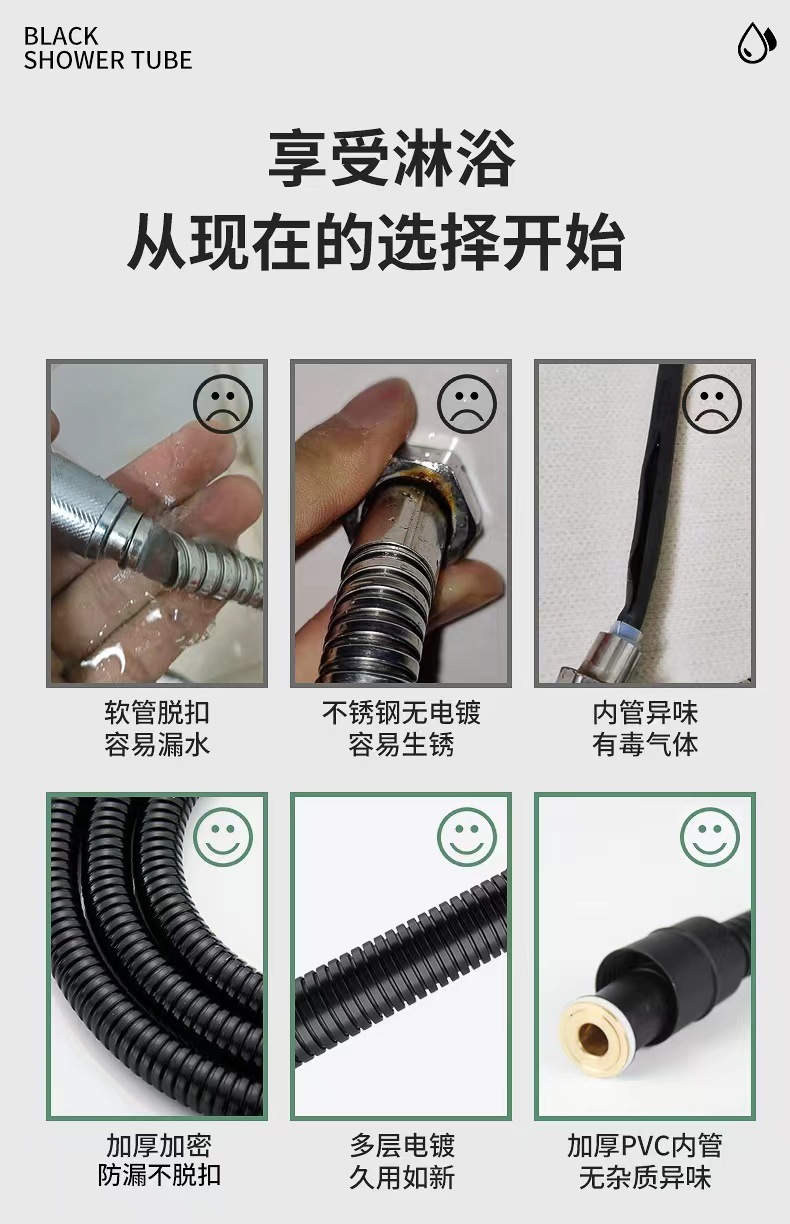 BLACK
SHOWER TUBE

享受淋浴
从现在的选择开始

软管脱扣
容易漏水

不锈钢无电镀
容易生锈

内管异味
有毒气体

加厚加密
防漏不脱扣

多层电镀
久用如新

加厚PVC内管
无杂质异味