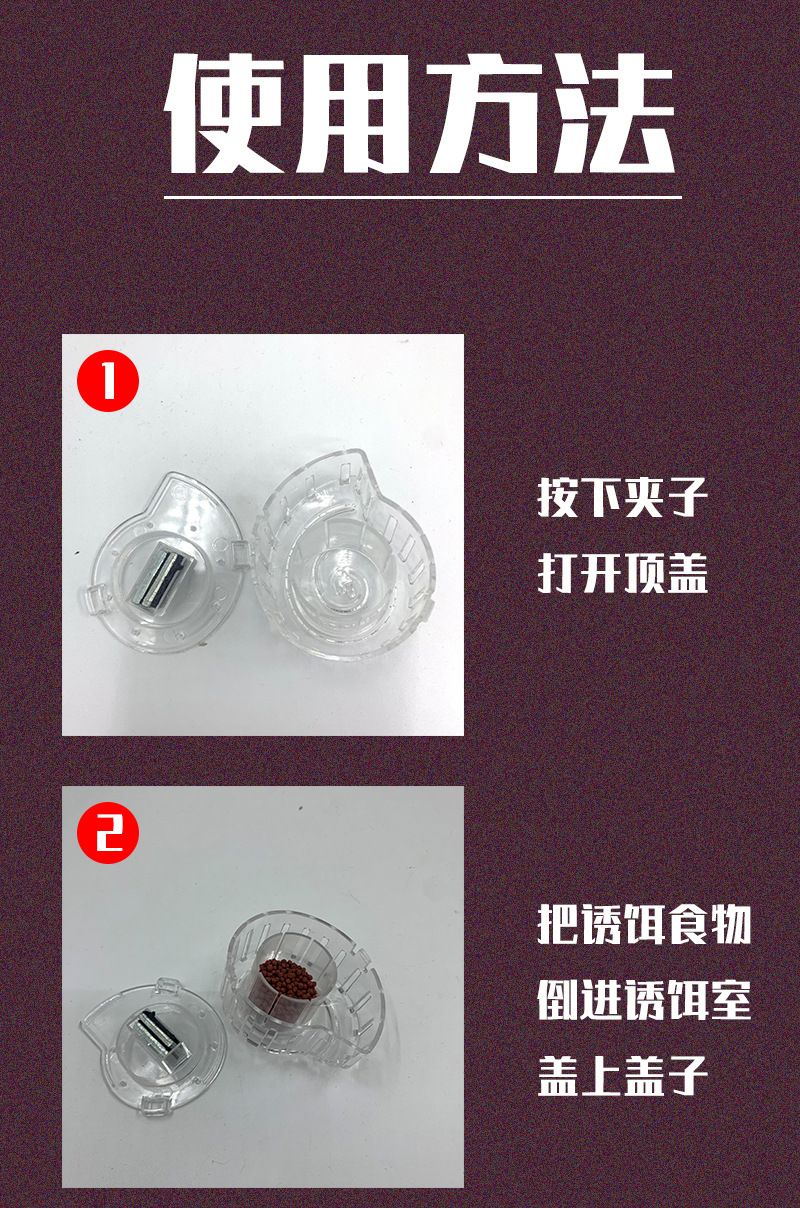 使用方法

1

按下夹子
打开顶盖

2

把诱饵食物
倒进诱饵室
盖上盖子