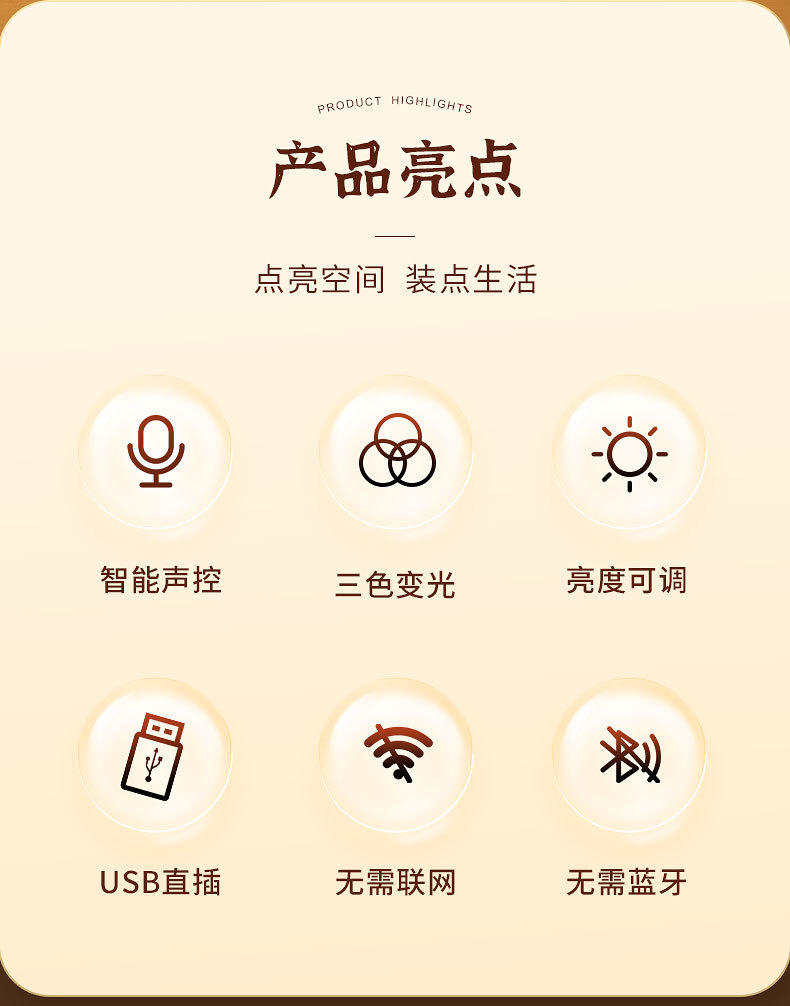 PRODUCT HIGHLIGHTS

产品亮点

点亮空间 装点生活

智能声控

三色变光

亮度可调

USB直插

无需联网

无需蓝牙