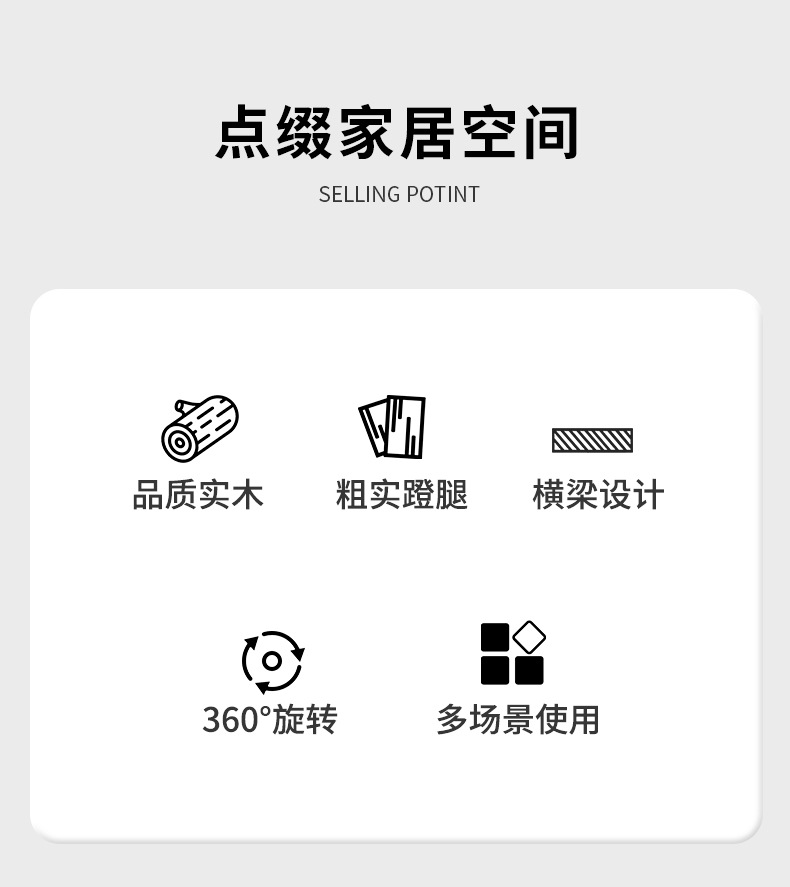 点缀家居空间

SELLING POTINT

品质实木

粗实蹬腿

横梁设计

360°旋转

多场景使用