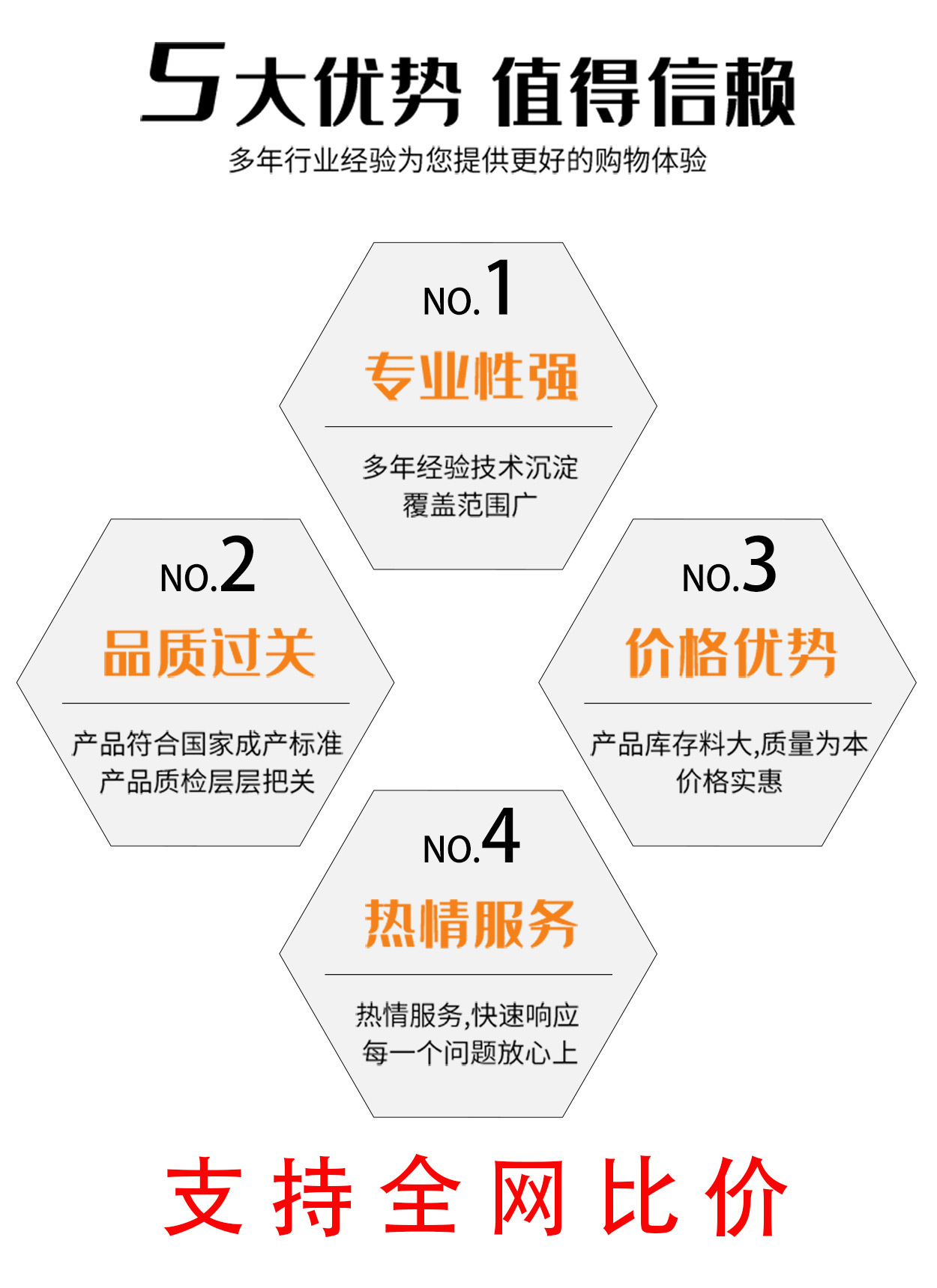 5大优势 值得信赖

多年行业经验为您提供更好的购物体验

NO.1

专业性强

多年经验技术沉淀
覆盖范围广

NO.2

品质过关

产品符合国家成产标准
产品质检层层把关

NO.3

价格优势

产品库存料大,质量为本
价格实惠

NO.4

热情服务

热情服务,快速响应
每一个问题放心上

支持全网比价