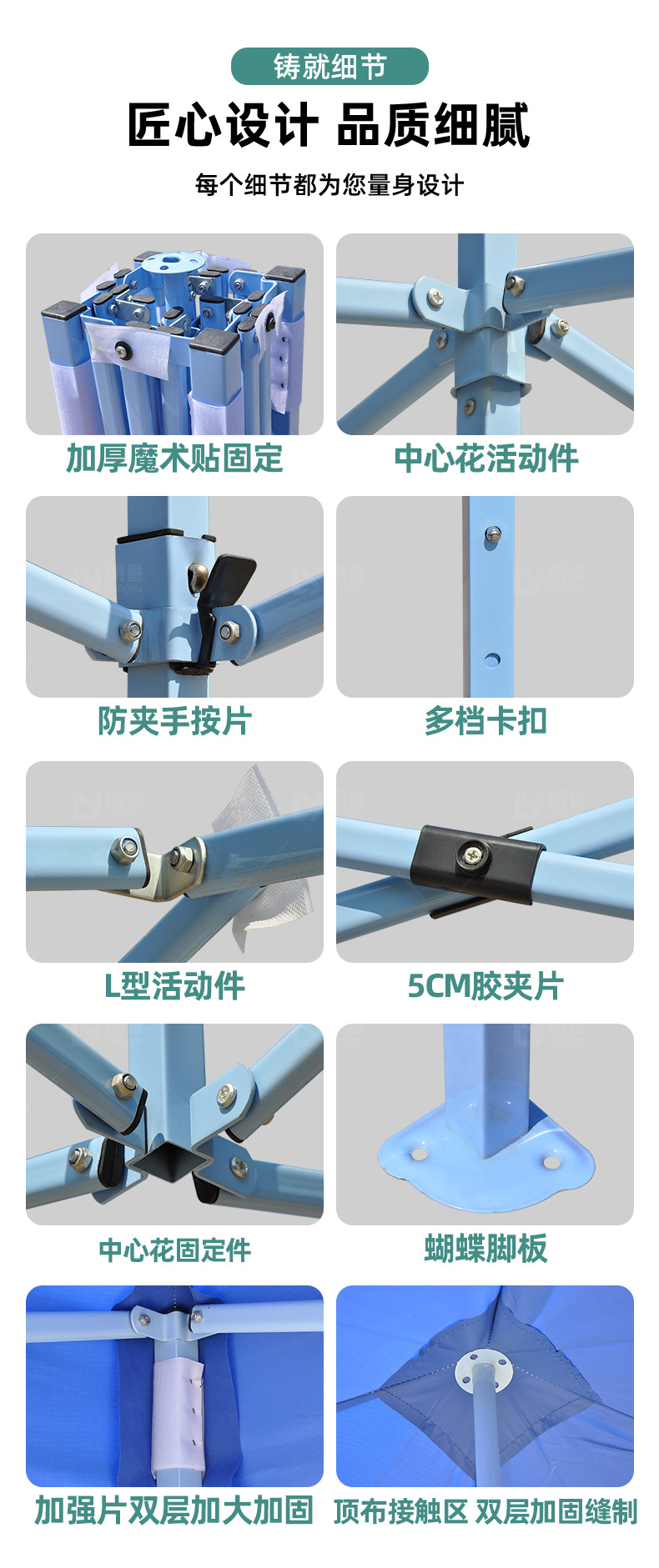 铸就细节

匠心设计 品质细腻

每个细节都为您量身设计

加厚魔术贴固定

中心花活动件

防夹手按片

多档卡扣

L型活动件

5CM胶夹片

中心花固定件

蝴蝶脚板

加强片双层加大加固

顶布接触区 双层加固缝制