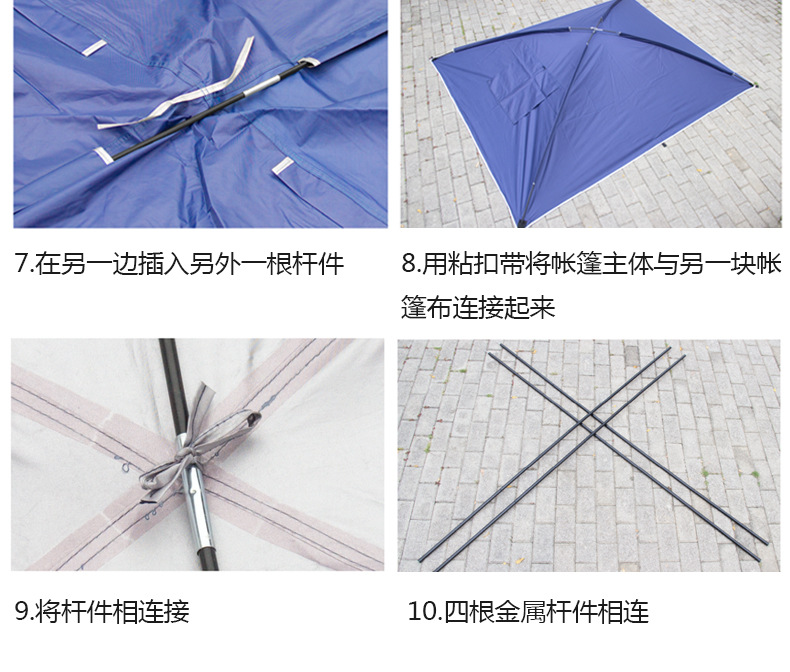 7.在另一边插入另外一根杆件

8.用粘扣带将帐篷主体与另一块帐篷布连接起来

9.将杆件相连接

10.四根金属杆件相连