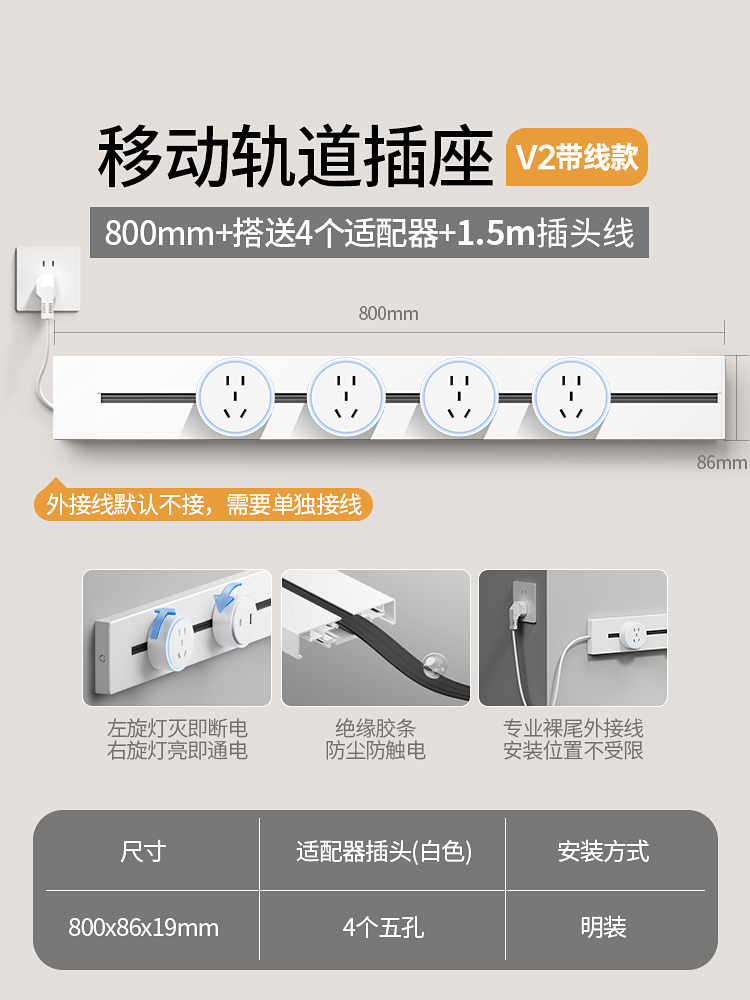 移动轨道插座 V2带线款

800mm+搭送4个适配器+1.5m插头线

800mm

86mm

外接线默认不接，需要单独接线

左旋灯灭即断电
右旋灯亮即通电

绝缘胶条
防尘防触电

专业裸尾外接线
安装位置不受限

| 尺寸 | 适配器插头(白色) | 安装方式 |
|---|---|---|
| 800x86x19mm | 4个五孔 | 明装 |