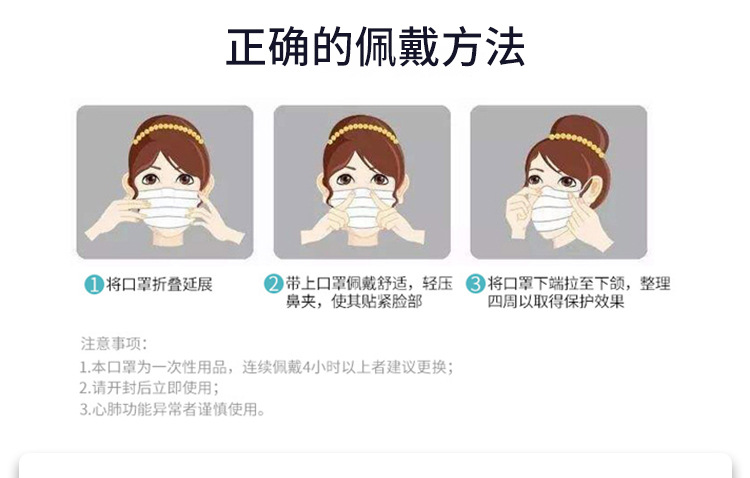 正确的佩戴方法

1 将口罩折叠延展

2 带上口罩佩戴舒适，轻压鼻夹，使其贴紧脸部

3 将口罩下端拉至下颌，整理四周以取得保护效果

注意事项：
1.本口罩为一次性用品，连续佩戴4小时以上者建议更换；
2.请开封后立即使用；
3.心肺功能异常者谨慎使用。