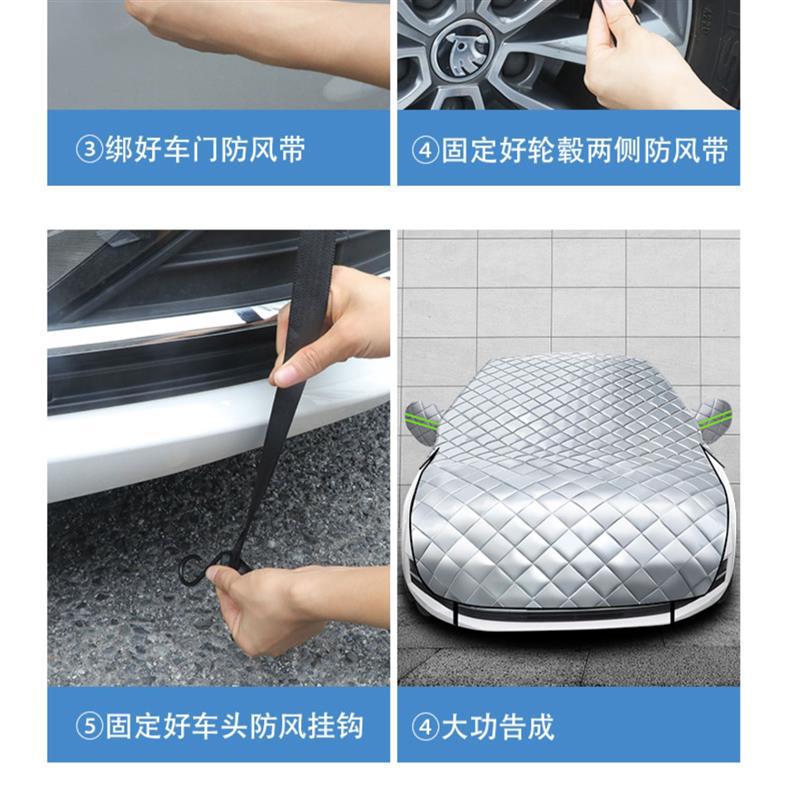 ③绑好车门防风带

④固定好轮毂两侧防风带

⑤固定好车头防风挂钩

④大功告成