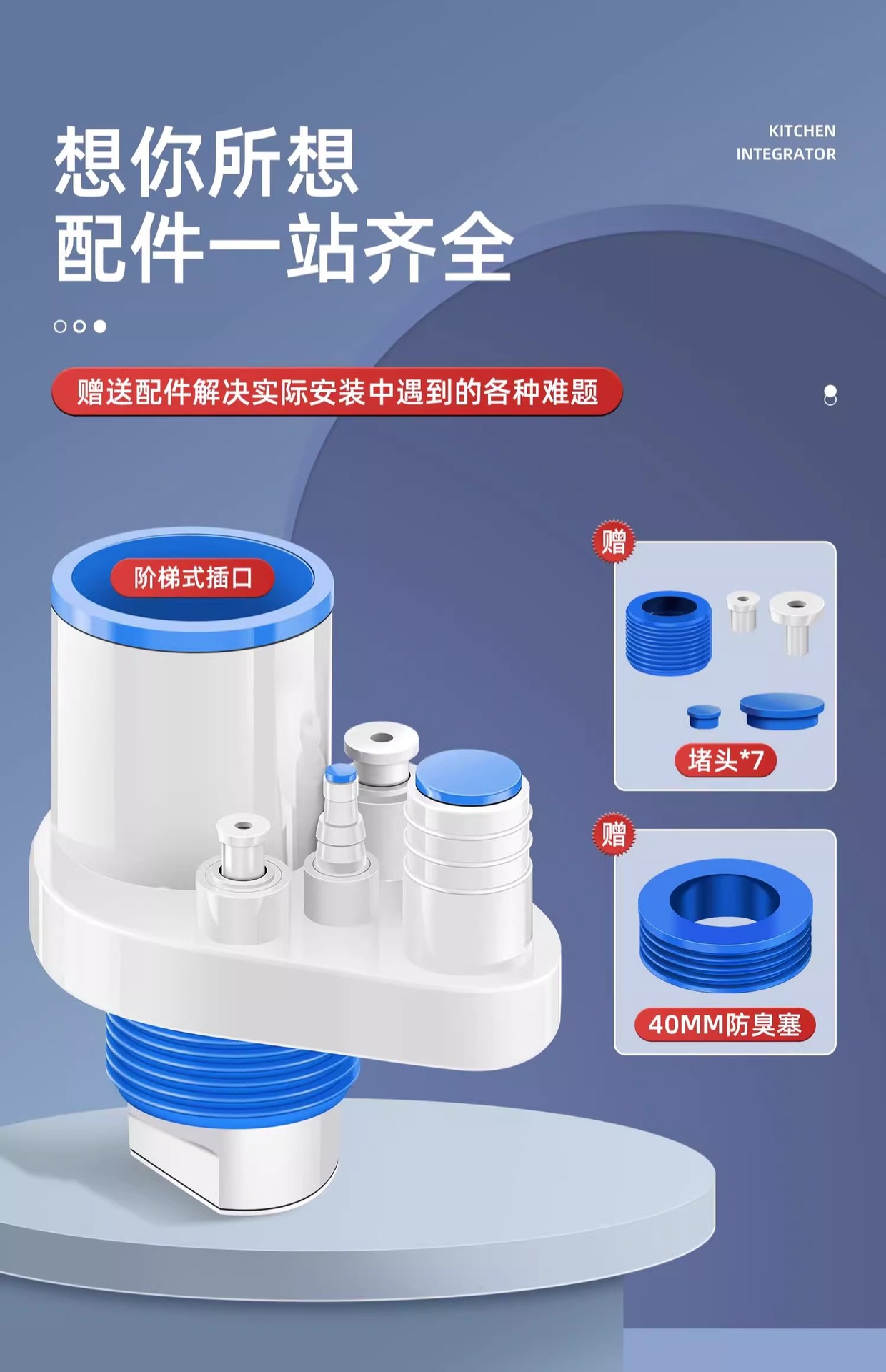 想你所想
配件一站齐全

KITCHEN
INTEGRATOR

赠送配件解决实际安装中遇到的各种难题

阶梯式插口

赠

堵头*7

赠

40MM防臭塞