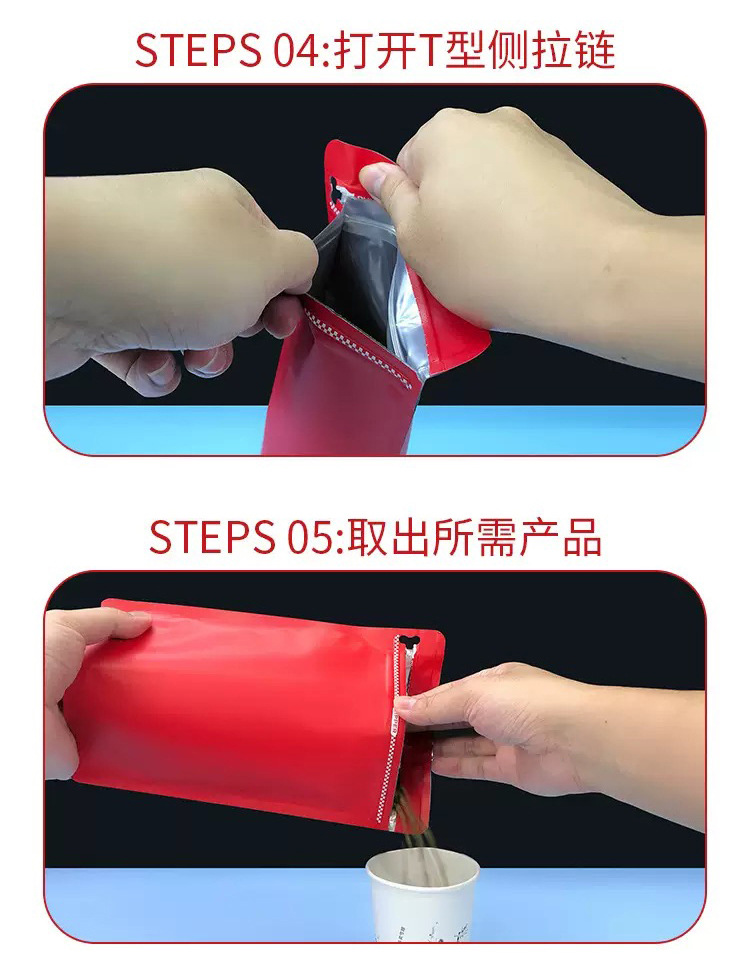 STEPS 04:打开T型侧拉链

STEPS 05:取出所需产品