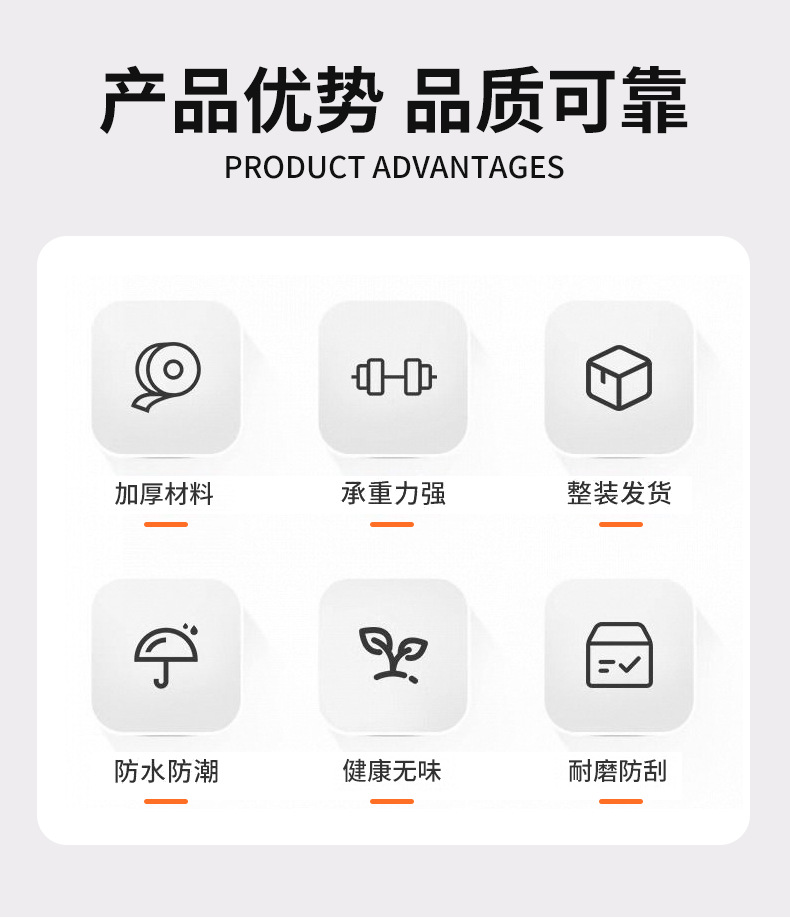 产品优势 品质可靠
PRODUCT ADVANTAGES

加厚材料

承重力强

整装发货

防水防潮

健康无味

耐磨防刮