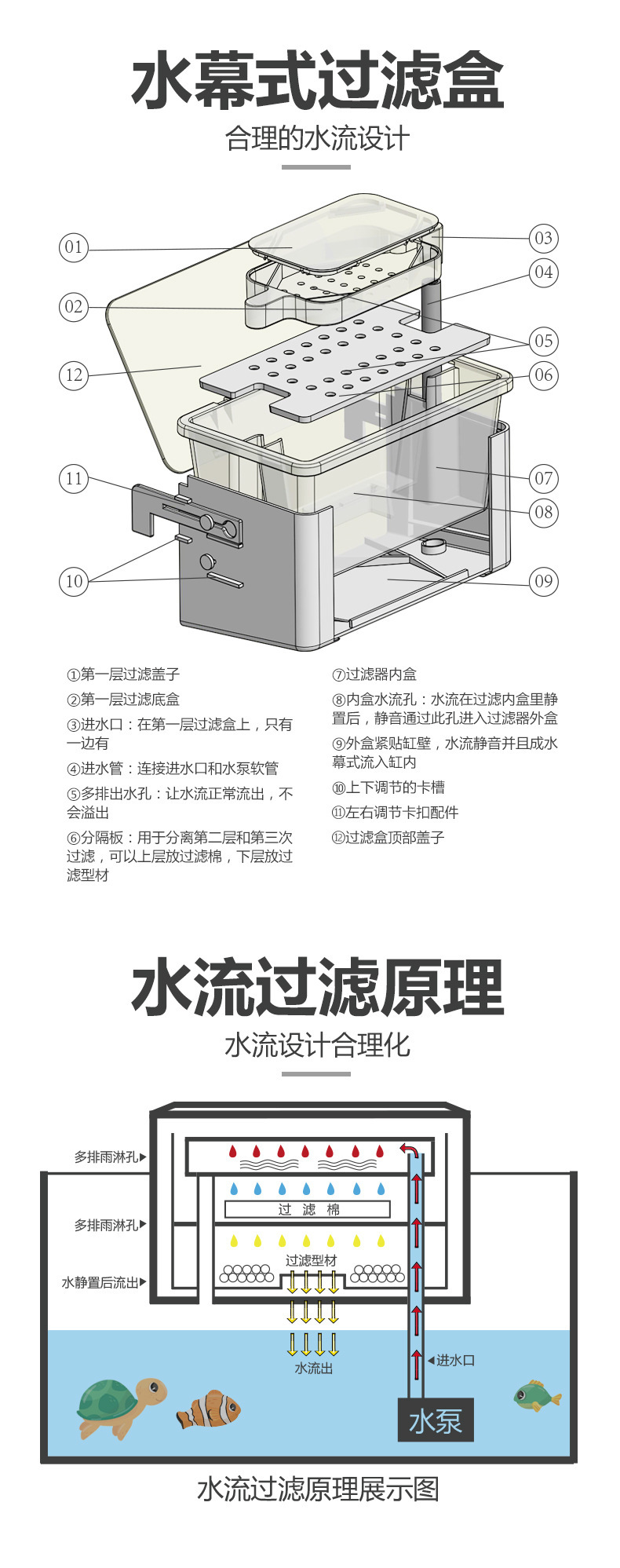 水幕式过滤盒

合理的水流设计

01
02
12
11
10
03
04
05
06
07
08
09

①第一层过滤盖子

②第一层过滤底盒

③进水口：在第一层过滤盒上，只有一边有

④进水管：连接进水口和水泵软管

⑤多排出水孔：让水流正常流出，不会溢出

⑥分隔板：用于分离第二层和第三次过滤，可以上层放过滤棉，下层放过滤型材

⑦过滤器内盒

⑧内盒水流孔：水流在过滤内盒里静置后，静音通过此孔进入过滤器外盒

⑨外盒紧贴缸壁，水流静音并且成水幕式流入缸内

⑩上下调节的卡槽

⑪左右调节卡扣配件

⑫过滤盒顶部盖子

水流过滤原理

水流设计合理化

多排雨淋孔▶

多排雨淋孔▶

水静置后流出▶

过 滤 棉

过滤型材

水流出

◀进水口

水泵

水流过滤原理展示图