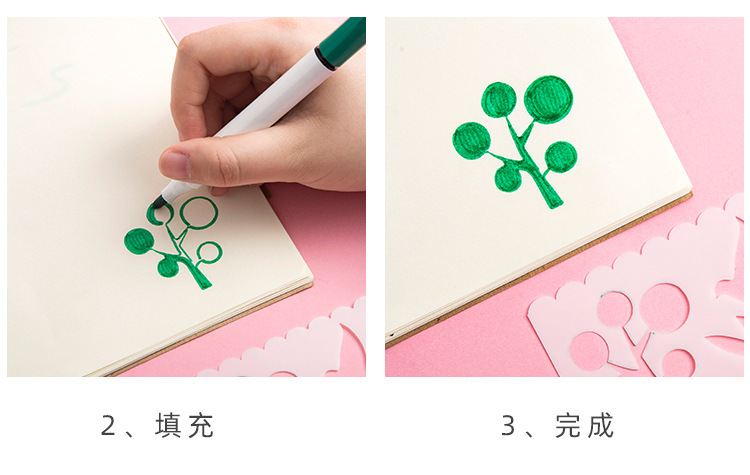 2、填充

3、完成